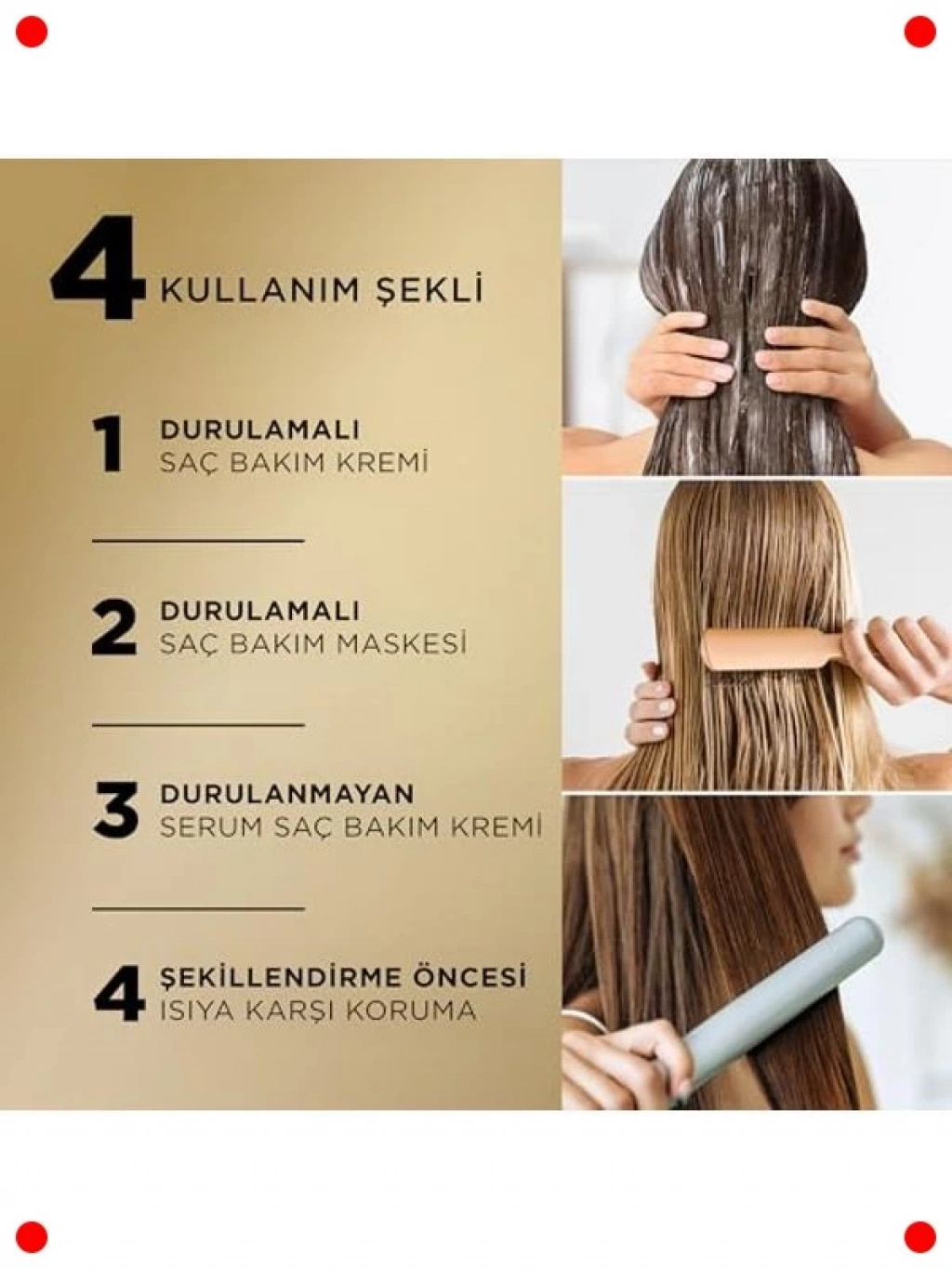 4 KULLANIM ŞEKLİ

1 DURULAMALI
SAÇ BAKIM KREMİ

2 DURULAMALI
SAÇ BAKIM MASKESİ

3 DURULANMAYAN
SERUM SAÇ BAKIM KREMİ

4 ŞEKİLLENDİRME ÖNCESİ
ISIYA KARŞI KORUMA