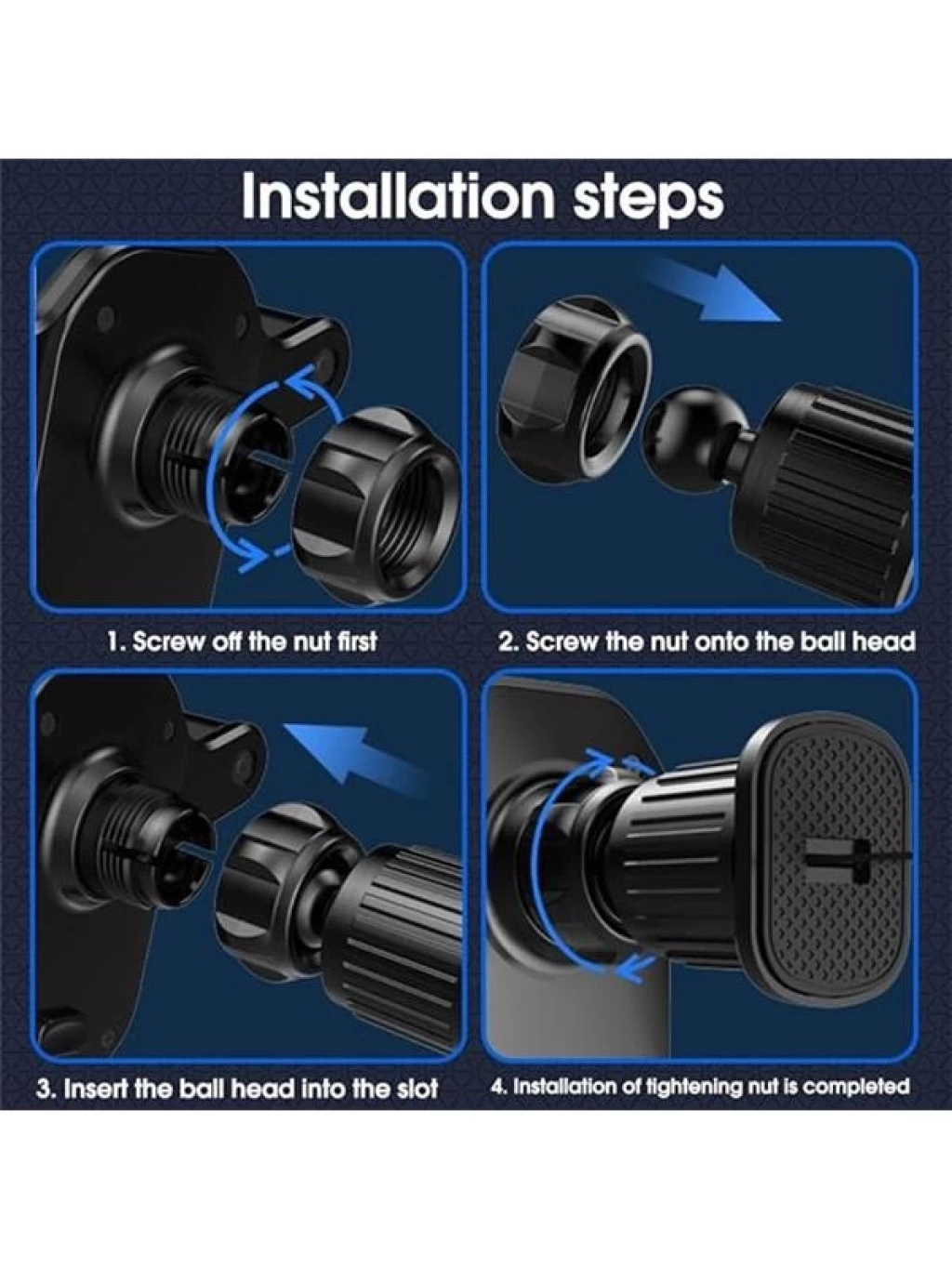 Installation steps

1. Screw off the nut first

2. Screw the nut onto the ball head

3. Insert the ball head into the slot

4. Installation of tightening nut is completed