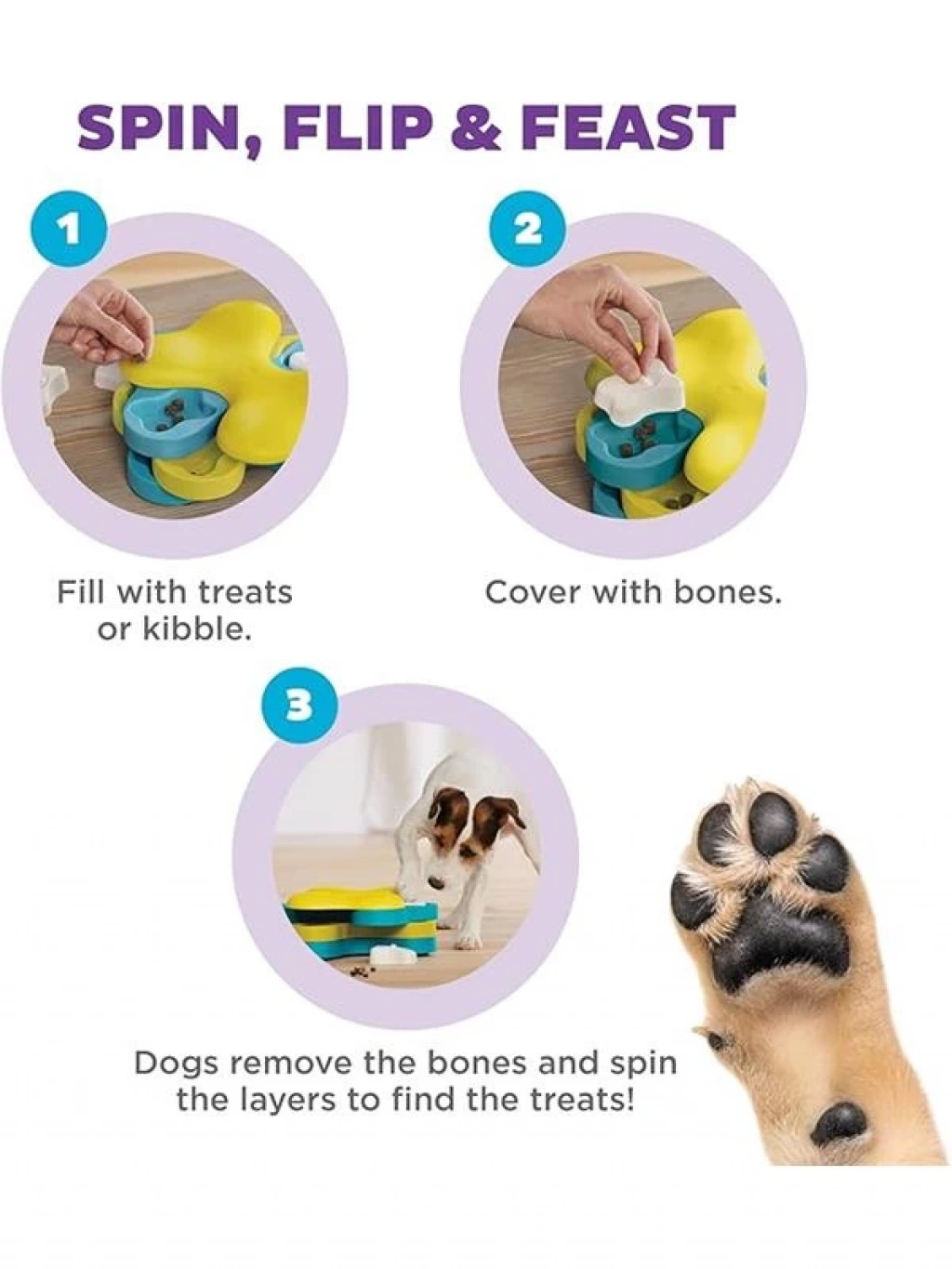 SPIN, FLIP & FEAST

1

Fill with treats or kibble.

2

Cover with bones.

3

Dogs remove the bones and spin the layers to find the treats!