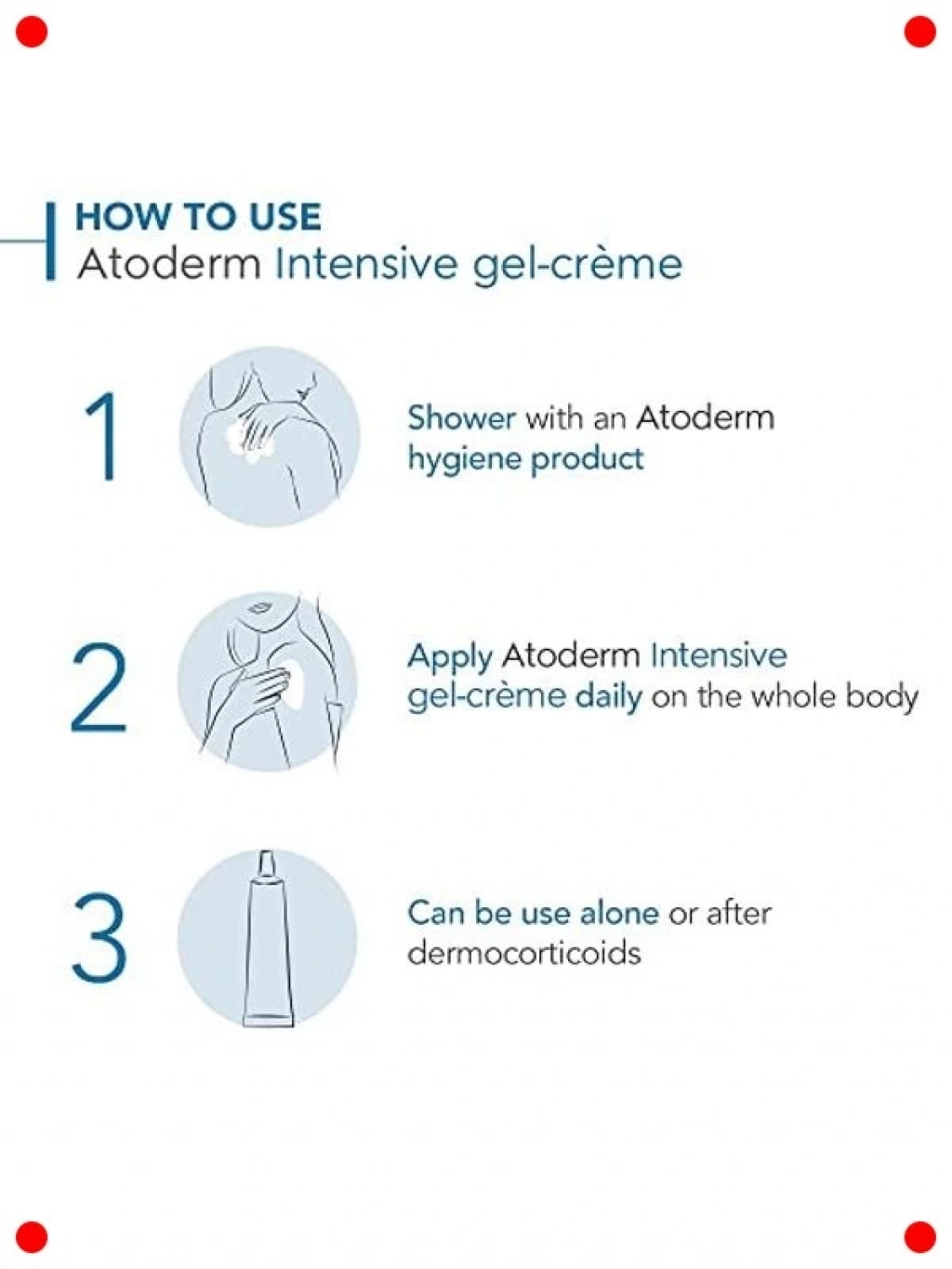 HOW TO USE
Atoderm Intensive gel-crème

1
Shower with an Atoderm hygiene product

2
Apply Atoderm Intensive gel-crème daily on the whole body

3
Can be use alone or after dermocorticoids