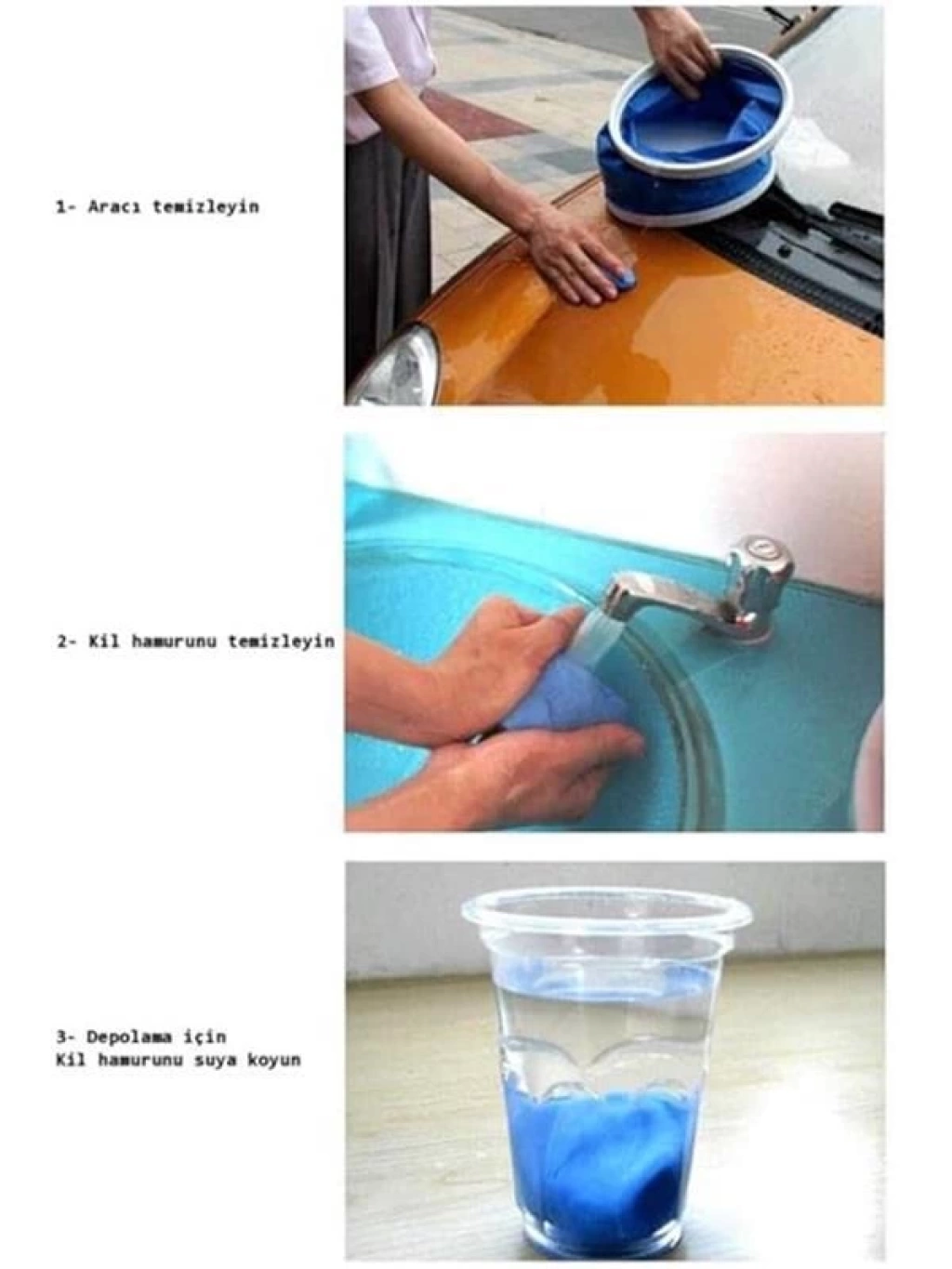 1- Aracı temizleyin

2- Kil hamurunu temizleyin

3- Depolama için
Kil hamurunu suya koyun