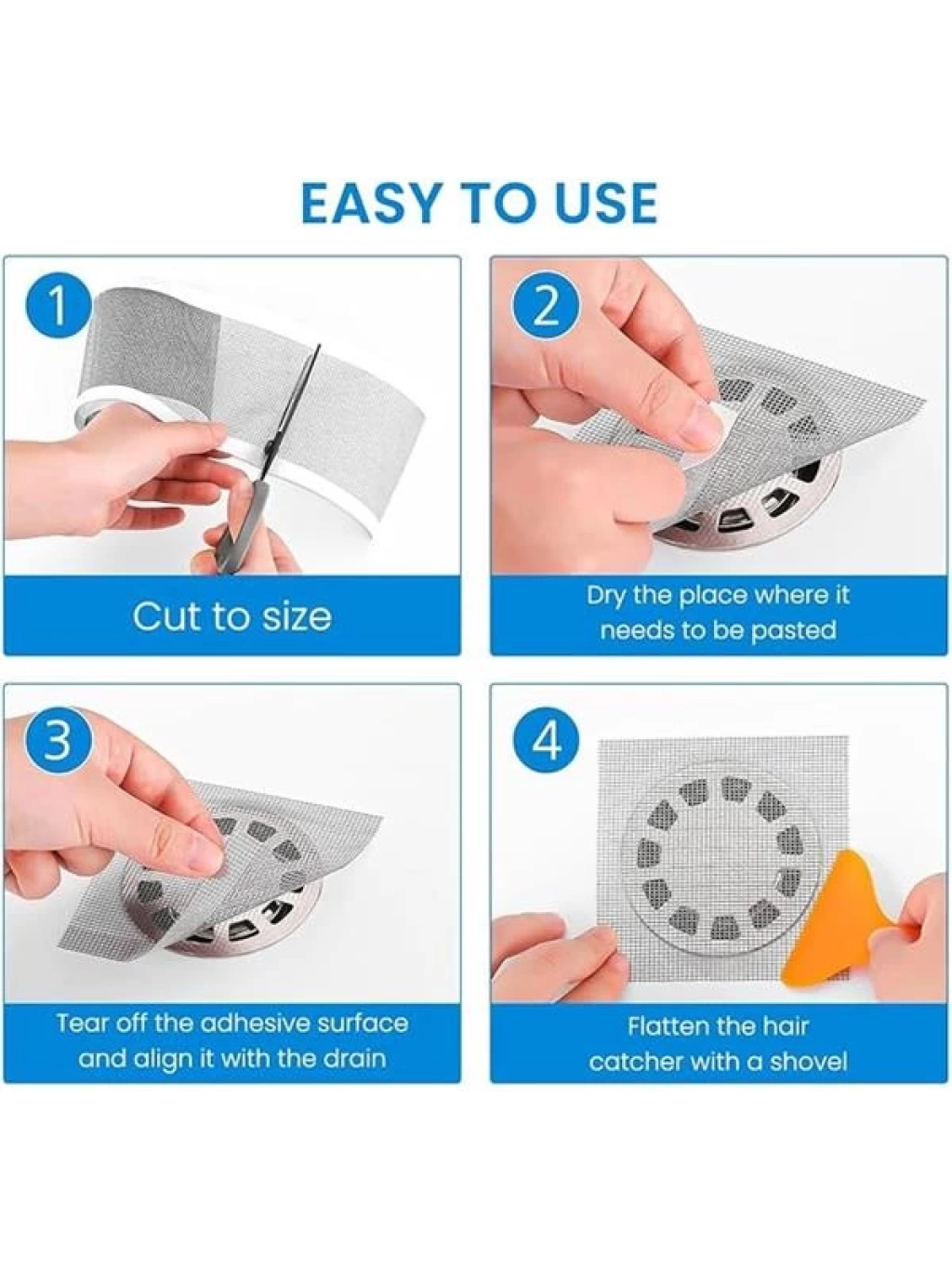 EASY TO USE

1

Cut to size

2

Dry the place where it needs to be pasted

3

Tear off the adhesive surface and align it with the drain

4

Flatten the hair catcher with a shovel