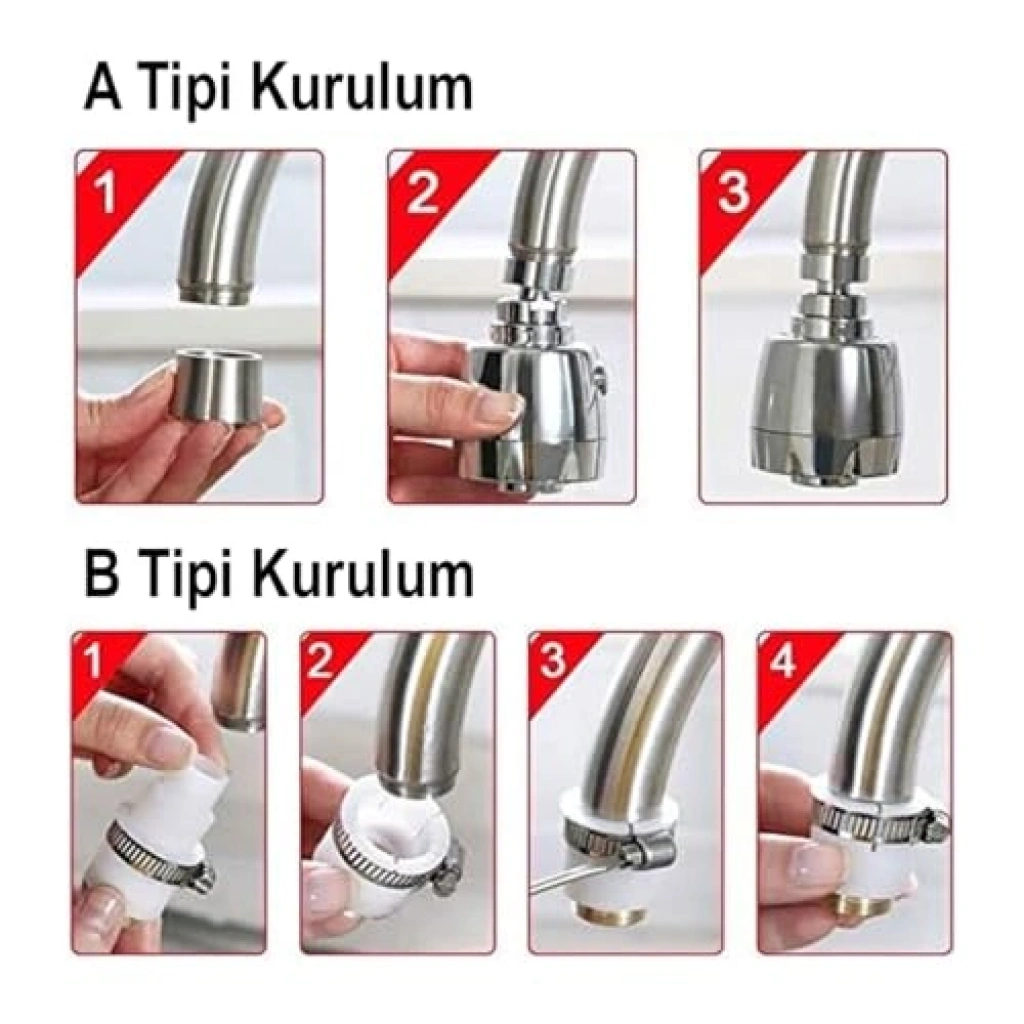 A Tipi Kurulum

1

2

3

B Tipi Kurulum

1

2

3

4