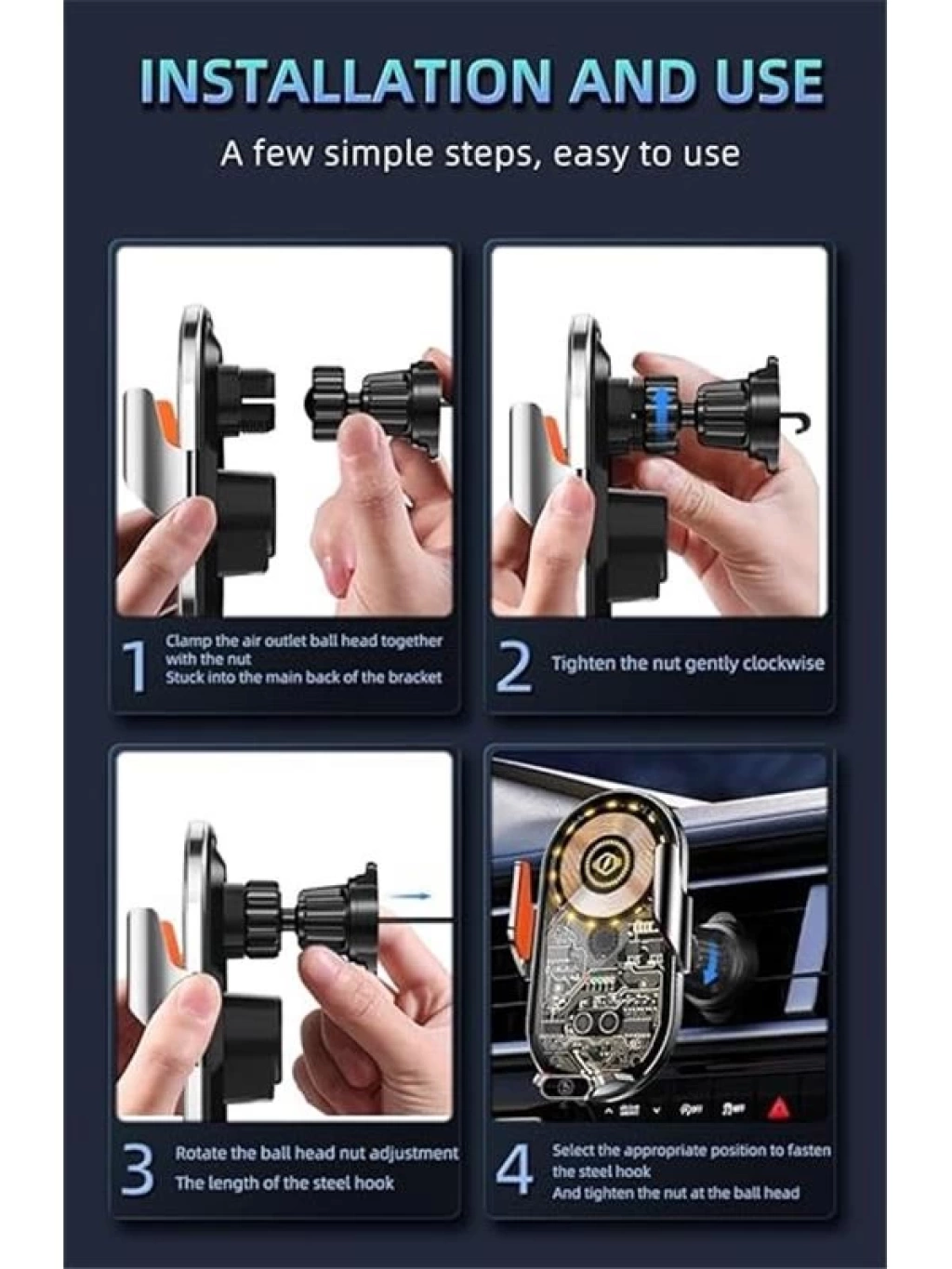 INSTALLATION AND USE

A few simple steps, easy to use

1 Clamp the air outlet ball head together with the nut
Stuck into the main back of the bracket

2 Tighten the nut gently clockwise

3 Rotate the ball head nut adjustment
The length of the steel hook

4 Select the appropriate position to fasten the steel hook
And tighten the nut at the ball head