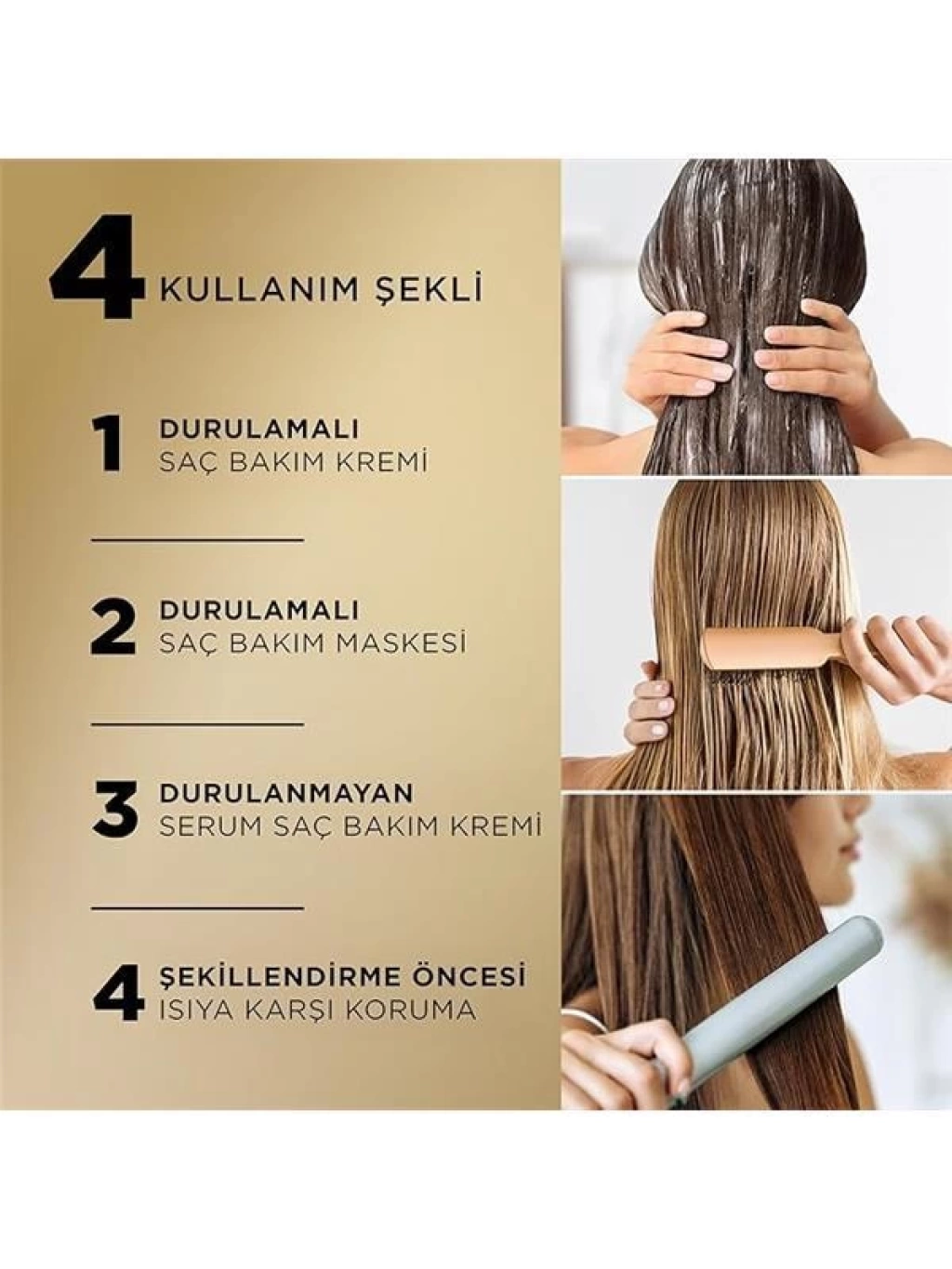 4 KULLANIM ŞEKLİ

1 DURULAMALI
SAÇ BAKIM KREMİ

2 DURULAMALI
SAÇ BAKIM MASKESİ

3 DURULANMAYAN
SERUM SAÇ BAKIM KREMİ

4 ŞEKİLLENDİRME ÖNCESİ
ISIYA KARŞI KORUMA