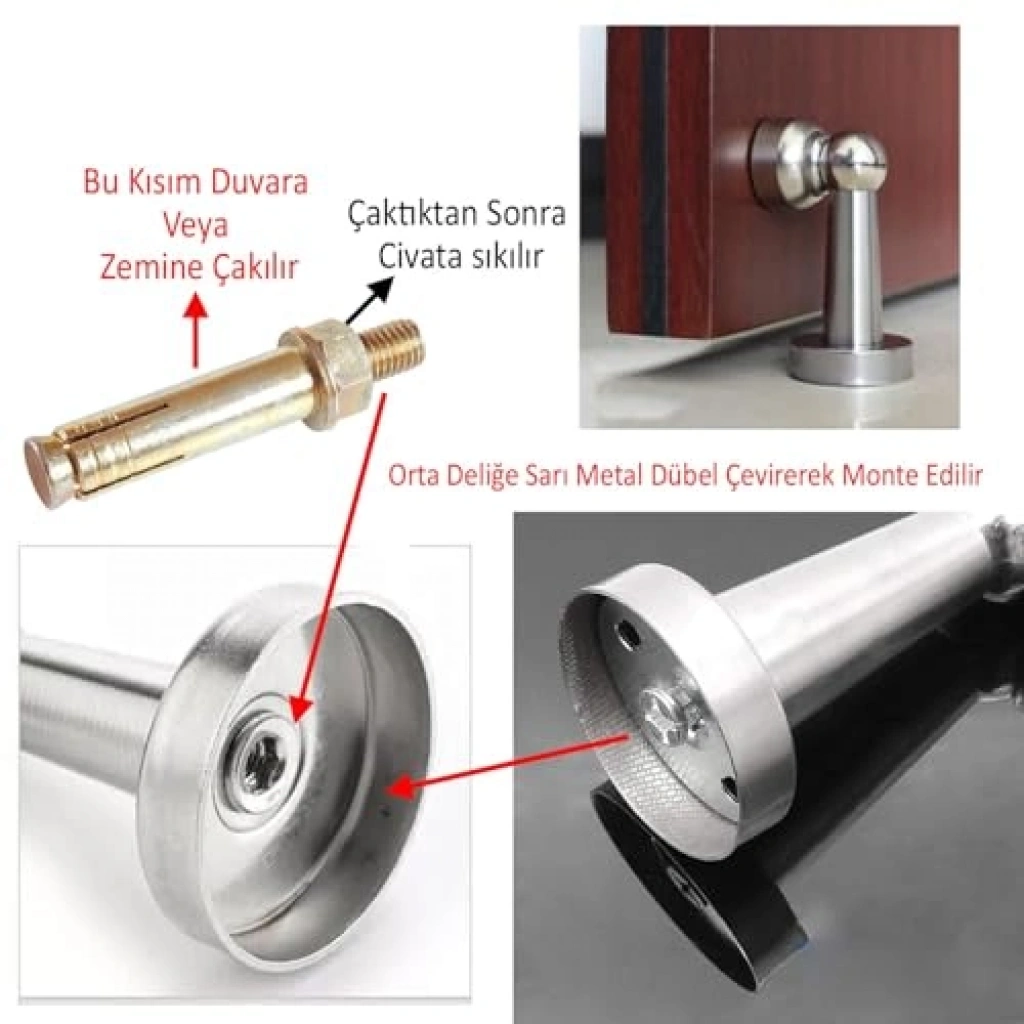 Bu Kısım Duvara Veya Zemine Çakılır

Çaktıktan Sonra Civata sıkılır

Orta Deliğe Sarı Metal Dübel Çevirerek Monte Edilir