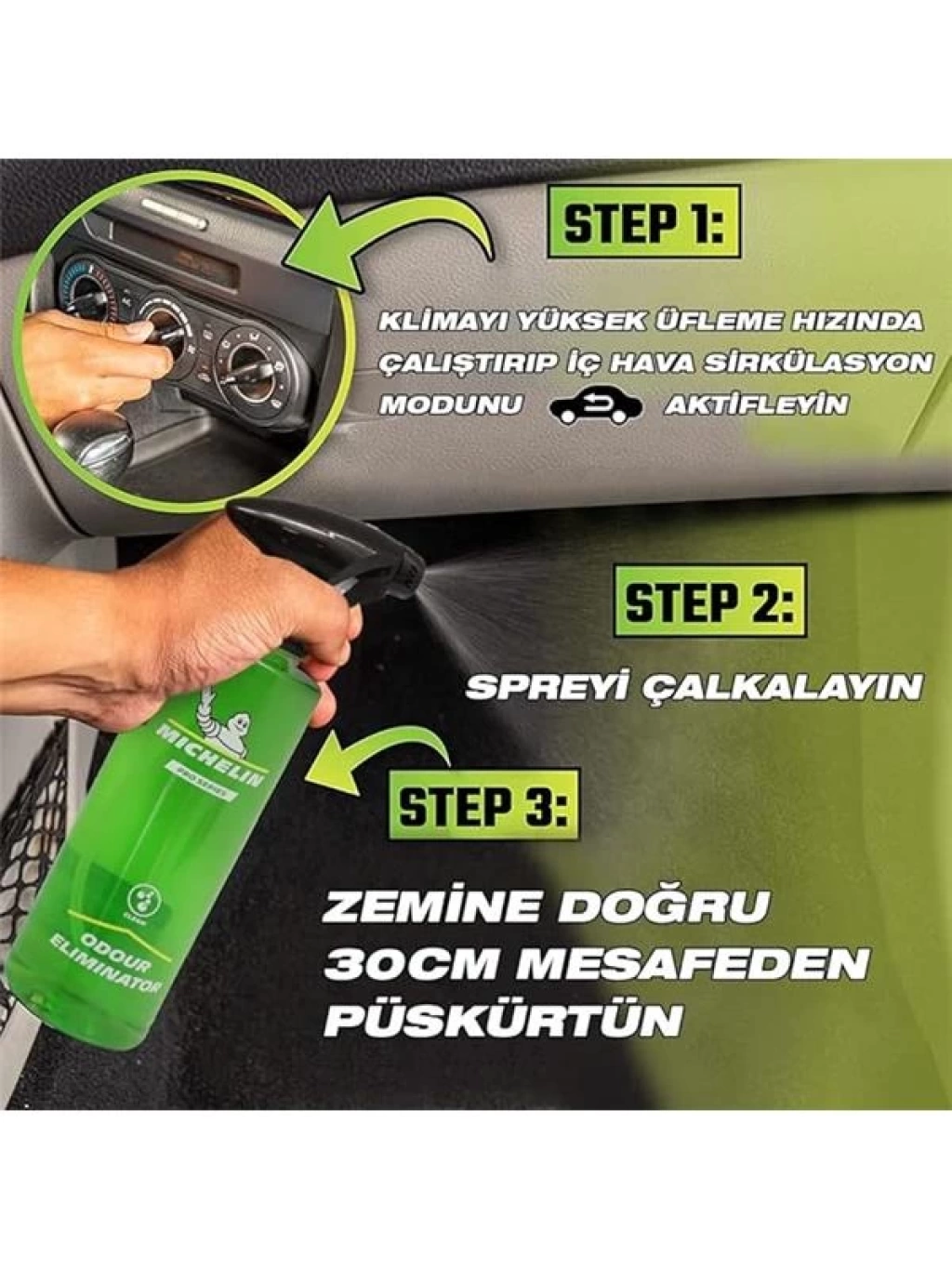 STEP 1:

KLİMAYI YÜKSEK ÜFLEME HIZINDA ÇALIŞTIRIP İÇ HAVA SİRKÜLASYON MODUNU AKTİFLEYİN

STEP 2:

SPREYİ ÇALKALAYIN

STEP 3:

ZEMİNE DOĞRU 30CM MESAFEDEN PÜSKÜRTÜN

MICHELIN
PRO SERIES
CLEAN
ODOUR ELIMINATOR