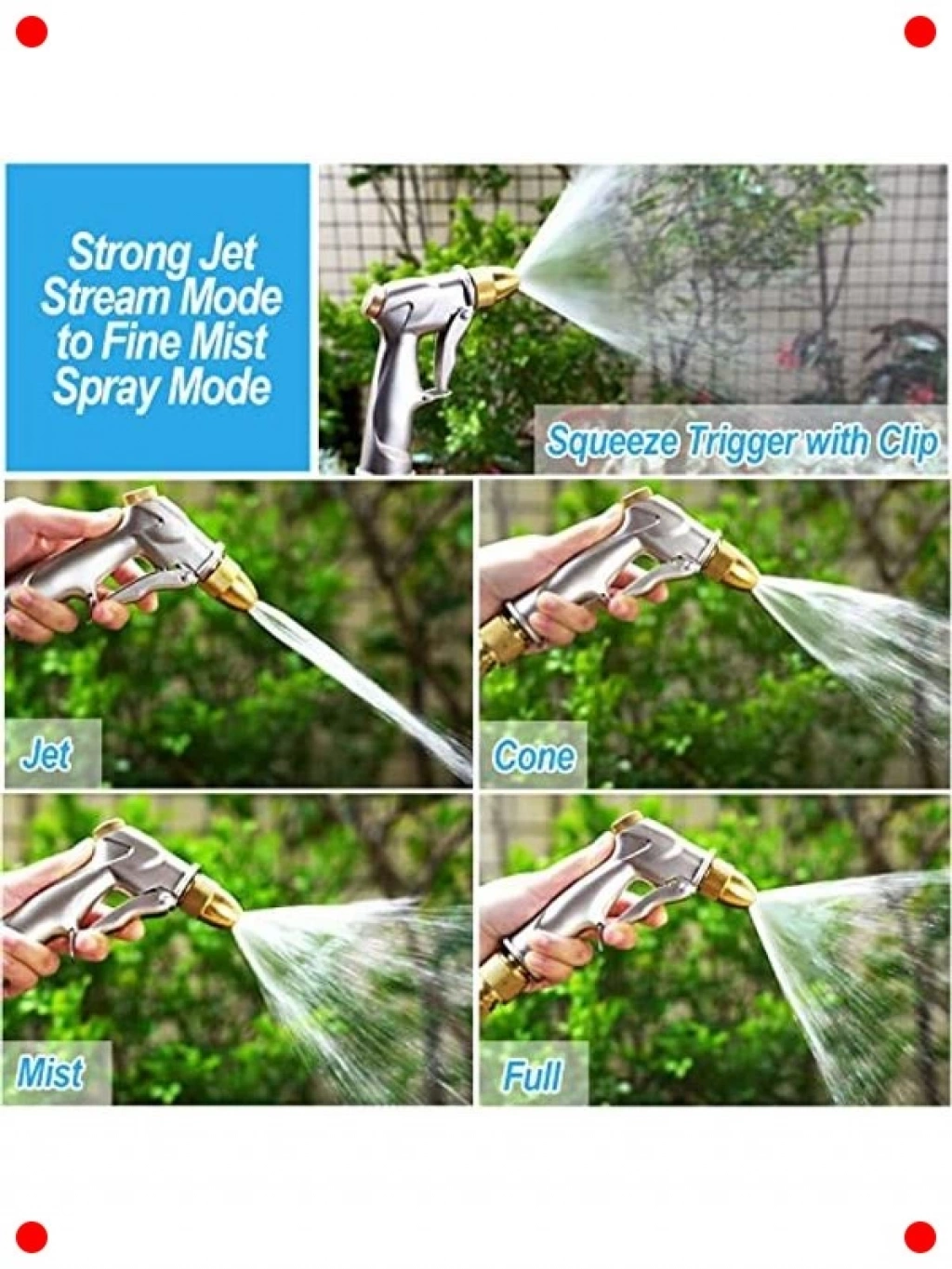 Strong Jet Stream Mode to Fine Mist Spray Mode

Squeeze Trigger with Clip

Jet

Cone

Mist

Full