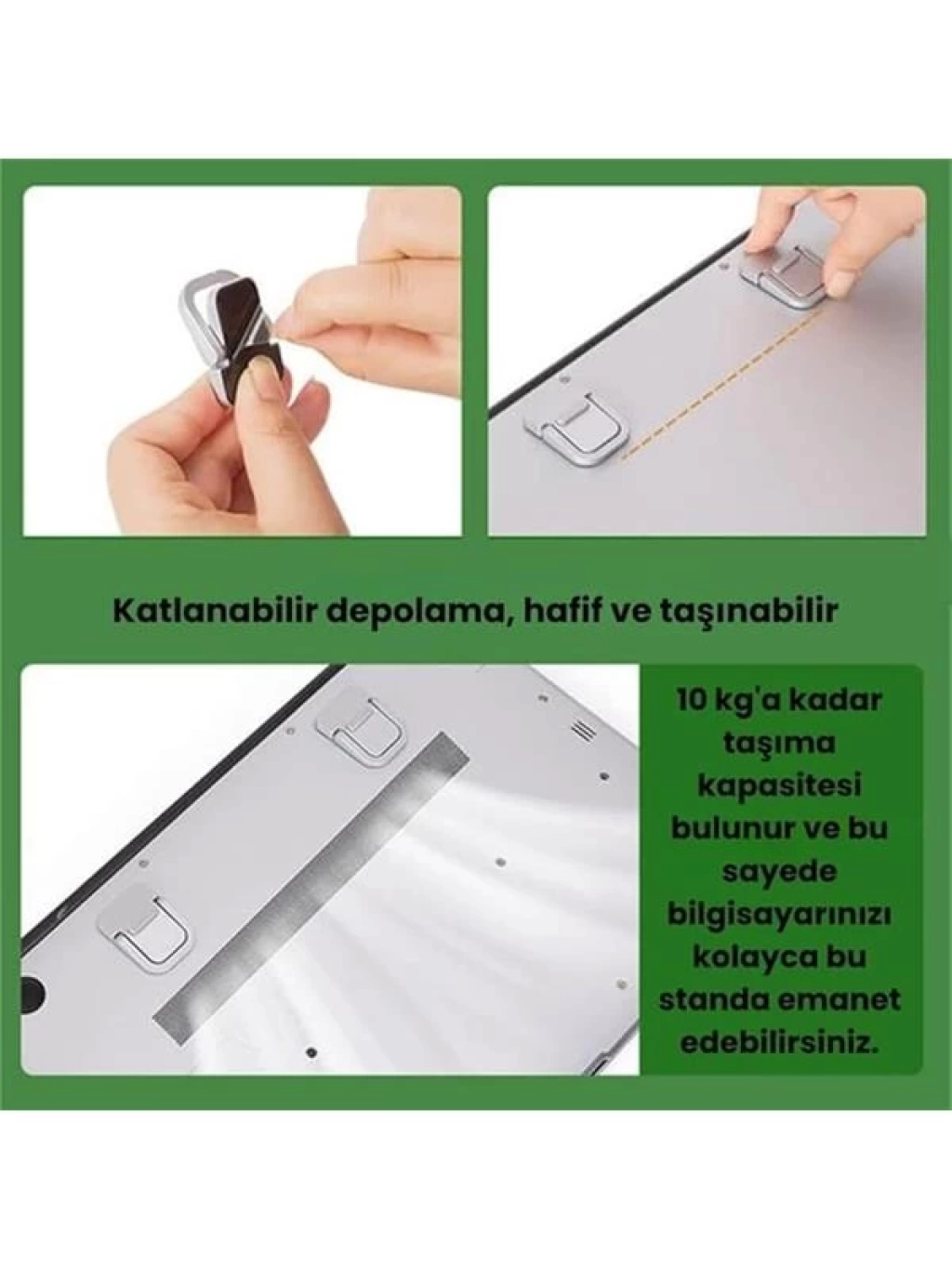 Katlanabilir depolama, hafif ve taşınabilir

10 kg'a kadar taşıma kapasitesi bulunur ve bu sayede bilgisayarınızı kolayca bu standa emanet edebilirsiniz.