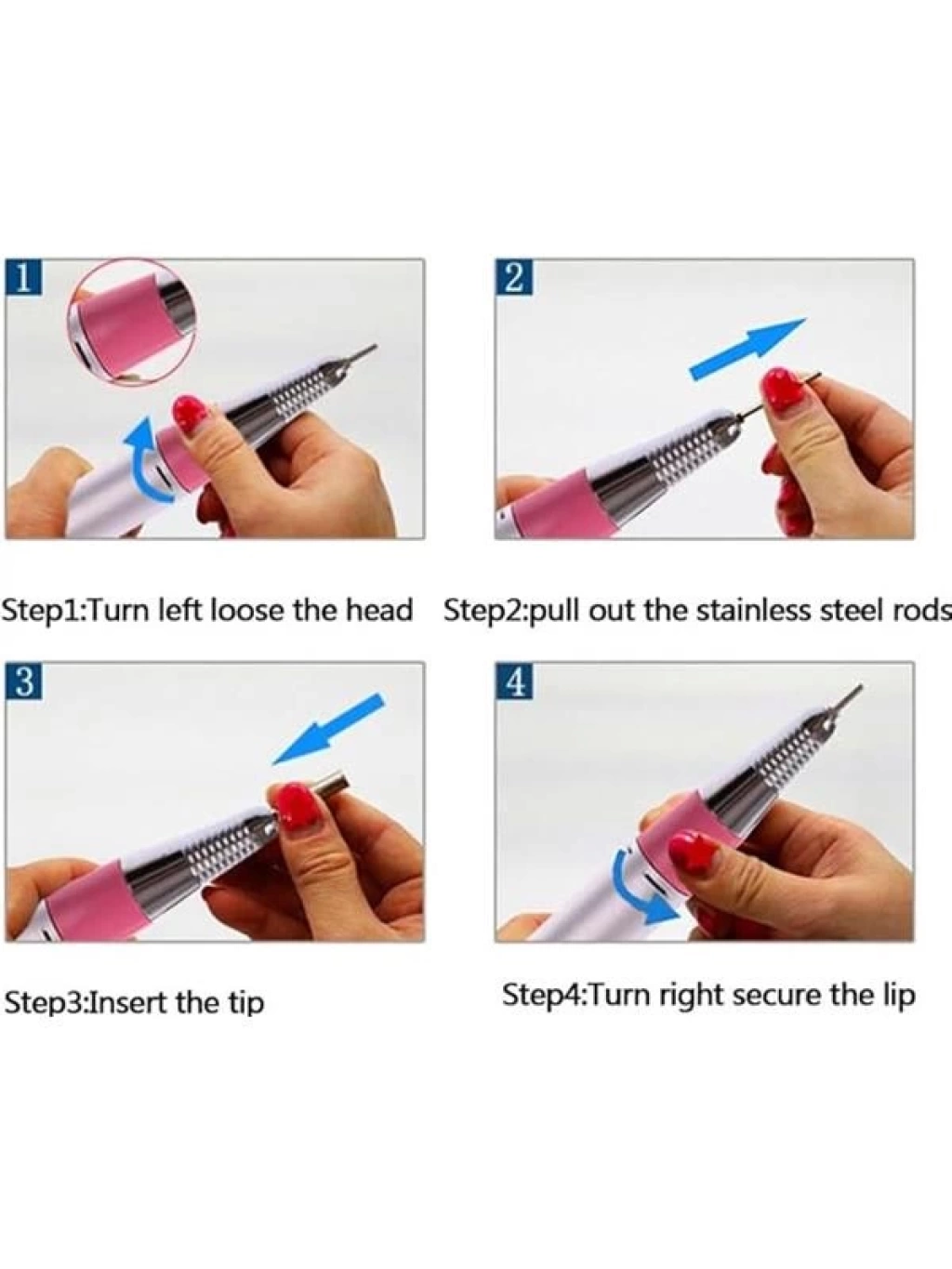 1

2

Step1:Turn left loose the head

Step2:pull out the stainless steel rods

3

4

Step3:Insert the tip

Step4:Turn right secure the lip