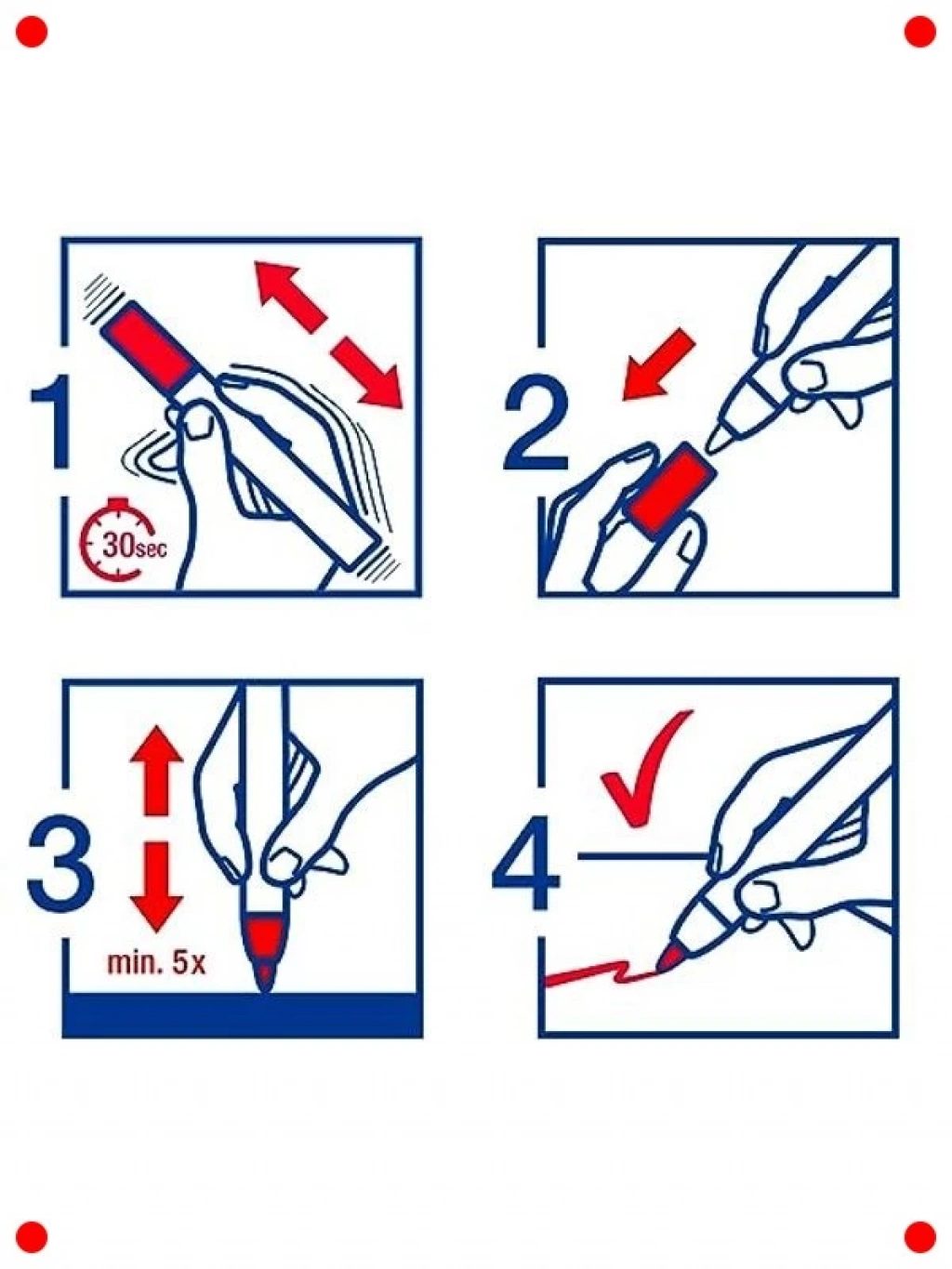 1
30sec
2
3
min. 5x
4