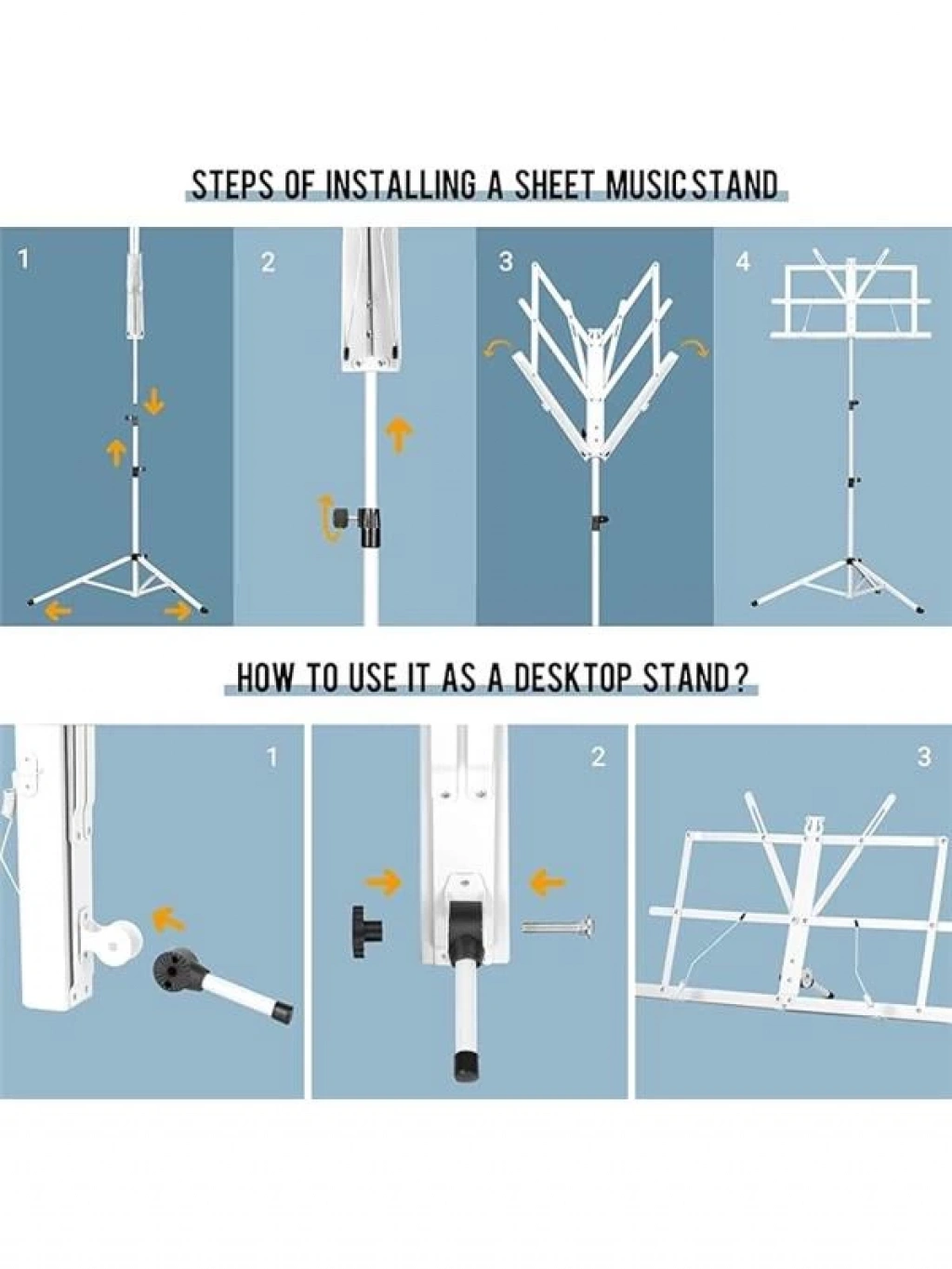 STEPS OF INSTALLING A SHEET MUSICSTAND

1

2

3

4

HOW TO USE IT AS A DESKTOP STAND?

1

2

3