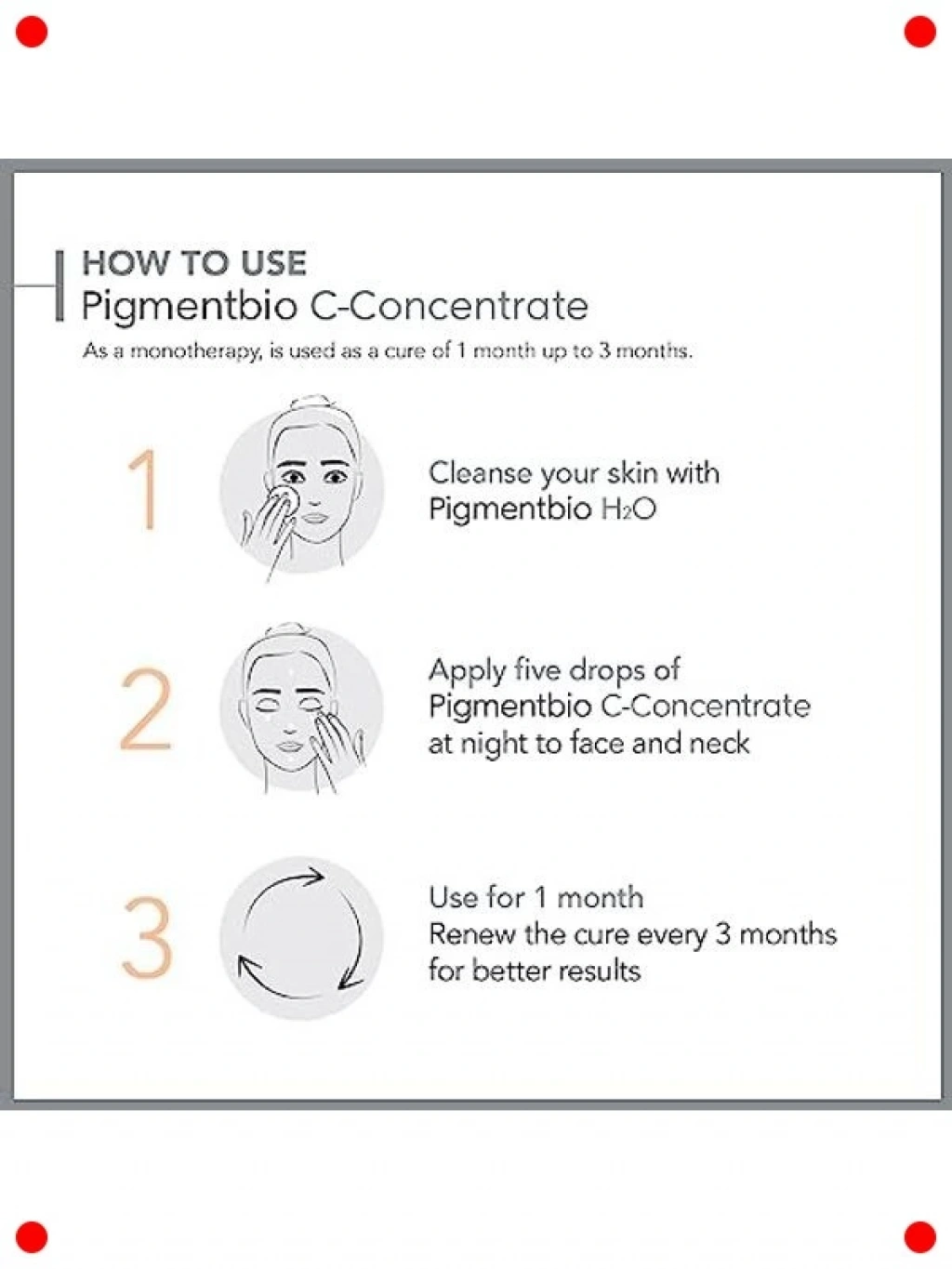 HOW TO USE
Pigmentbio C-Concentrate

As a monotherapy, is used as a cure of 1 month up to 3 months.

1

Cleanse your skin with Pigmentbio $H_2O$

2

Apply five drops of Pigmentbio C-Concentrate at night to face and neck

3

Use for 1 month
Renew the cure every 3 months for better results