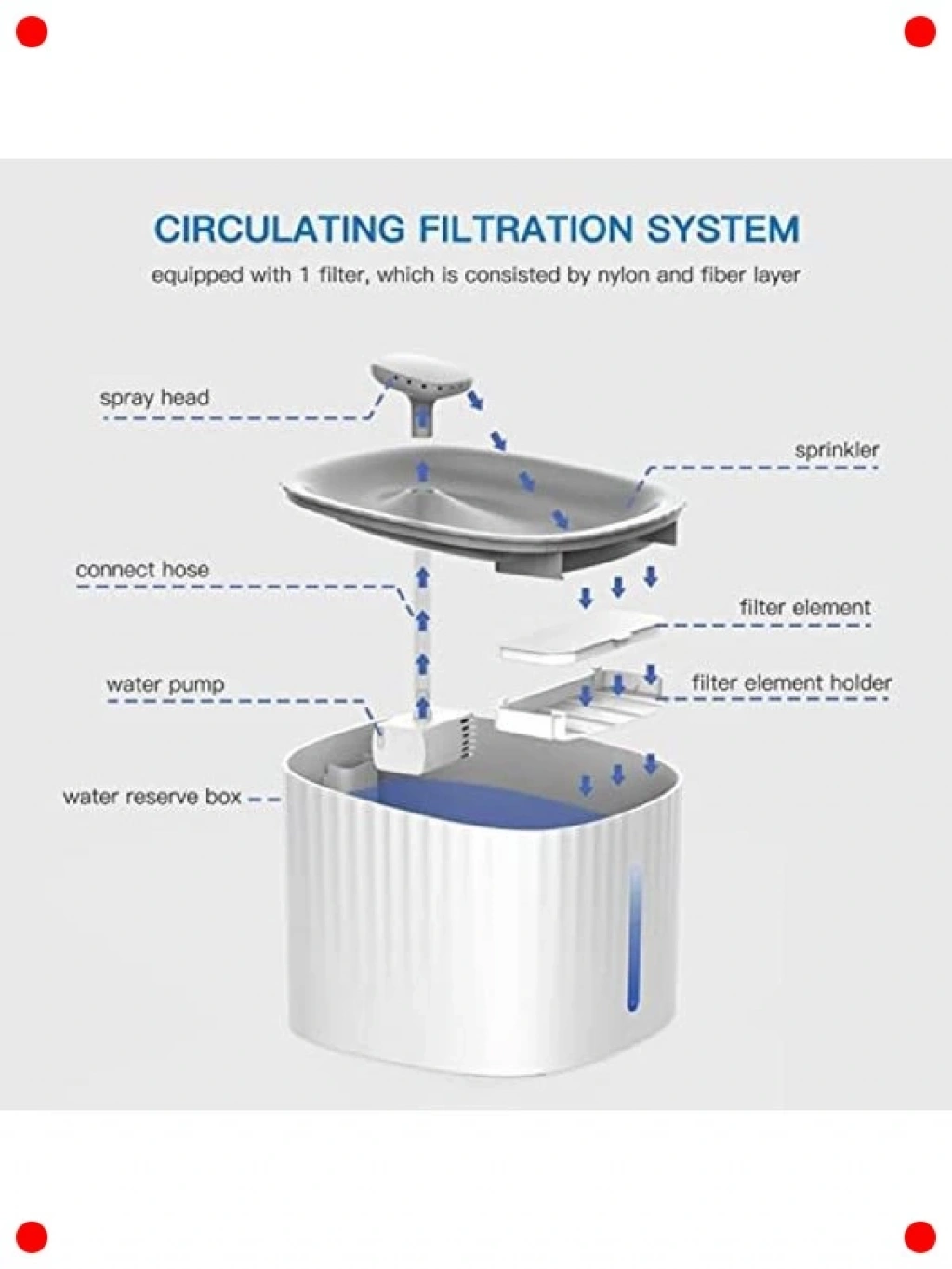 CIRCULATING FILTRATION SYSTEM

equipped with 1 filter, which is consisted by nylon and fiber layer

spray head

sprinkler

connect hose

filter element

water pump

filter element holder

water reserve box