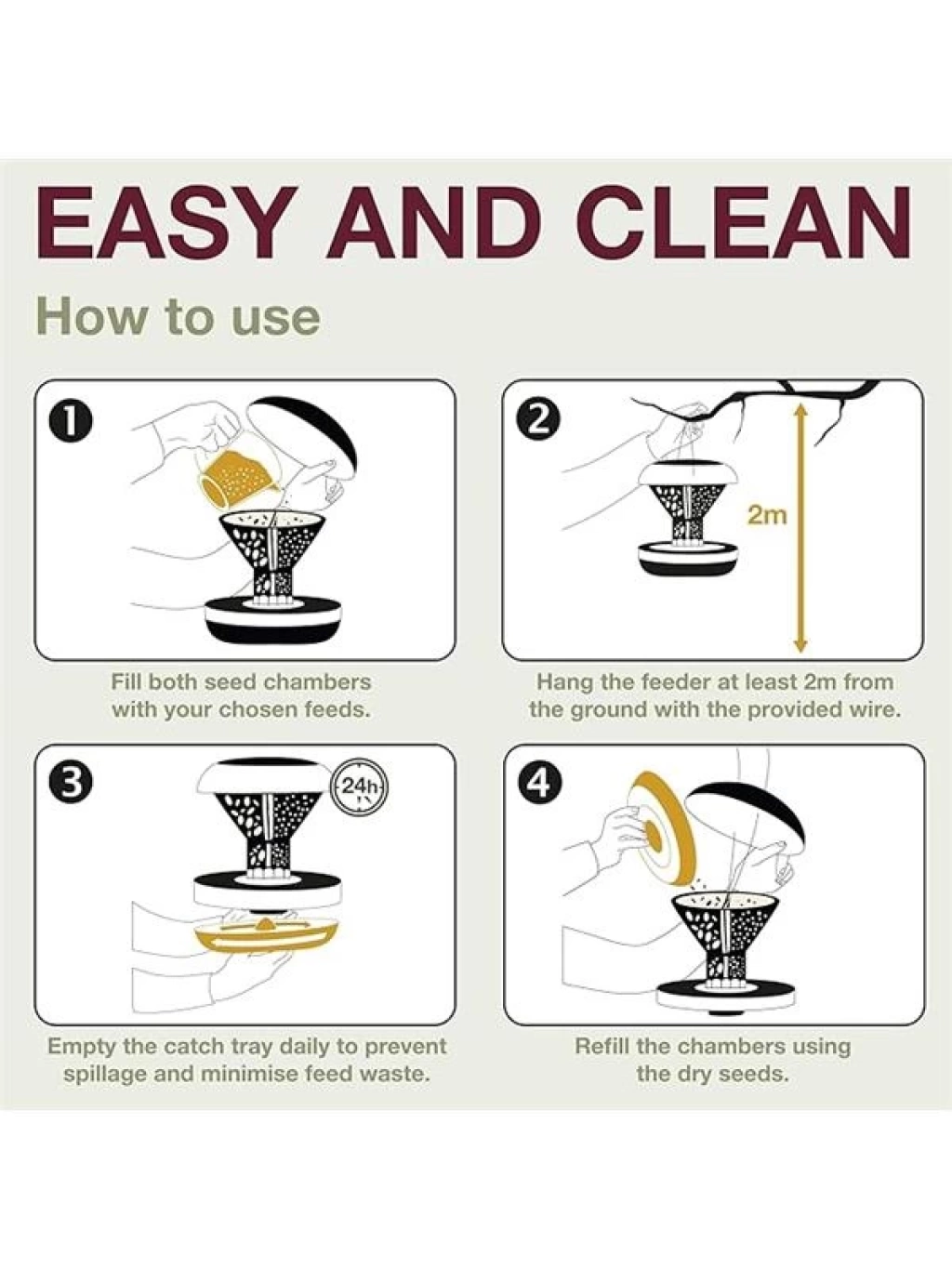 EASY AND CLEAN

How to use

1

Fill both seed chambers with your chosen feeds.

2

2m

Hang the feeder at least 2m from the ground with the provided wire.

3

24h

Empty the catch tray daily to prevent spillage and minimise feed waste.

4

Refill the chambers using the dry seeds.