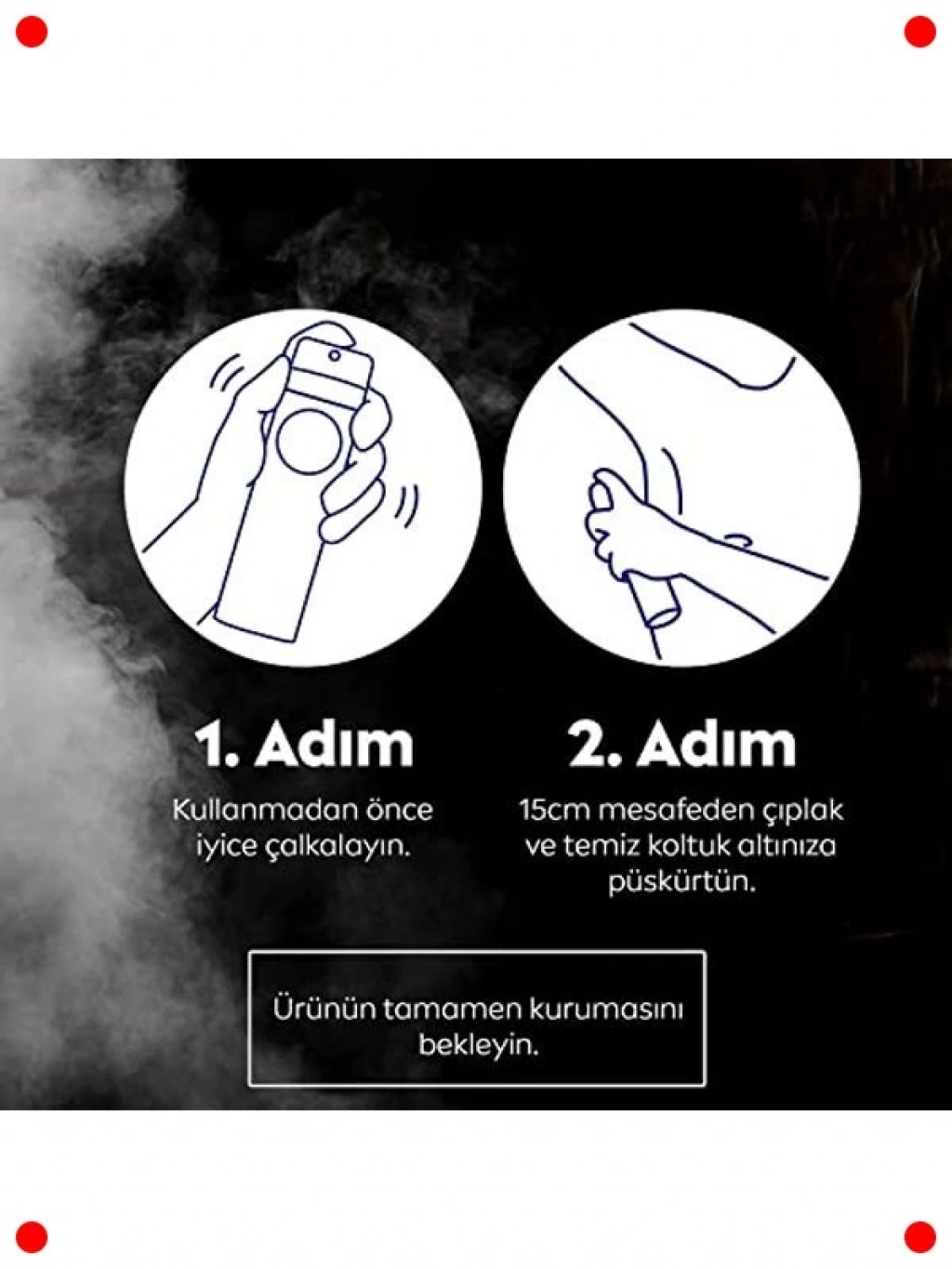 1. Adım

Kullanmadan önce iyice çalkalayın.

2. Adım

15cm mesafeden çıplak ve temiz koltuk altınıza püskürtün.

Ürünün tamamen kurumasını bekleyin.