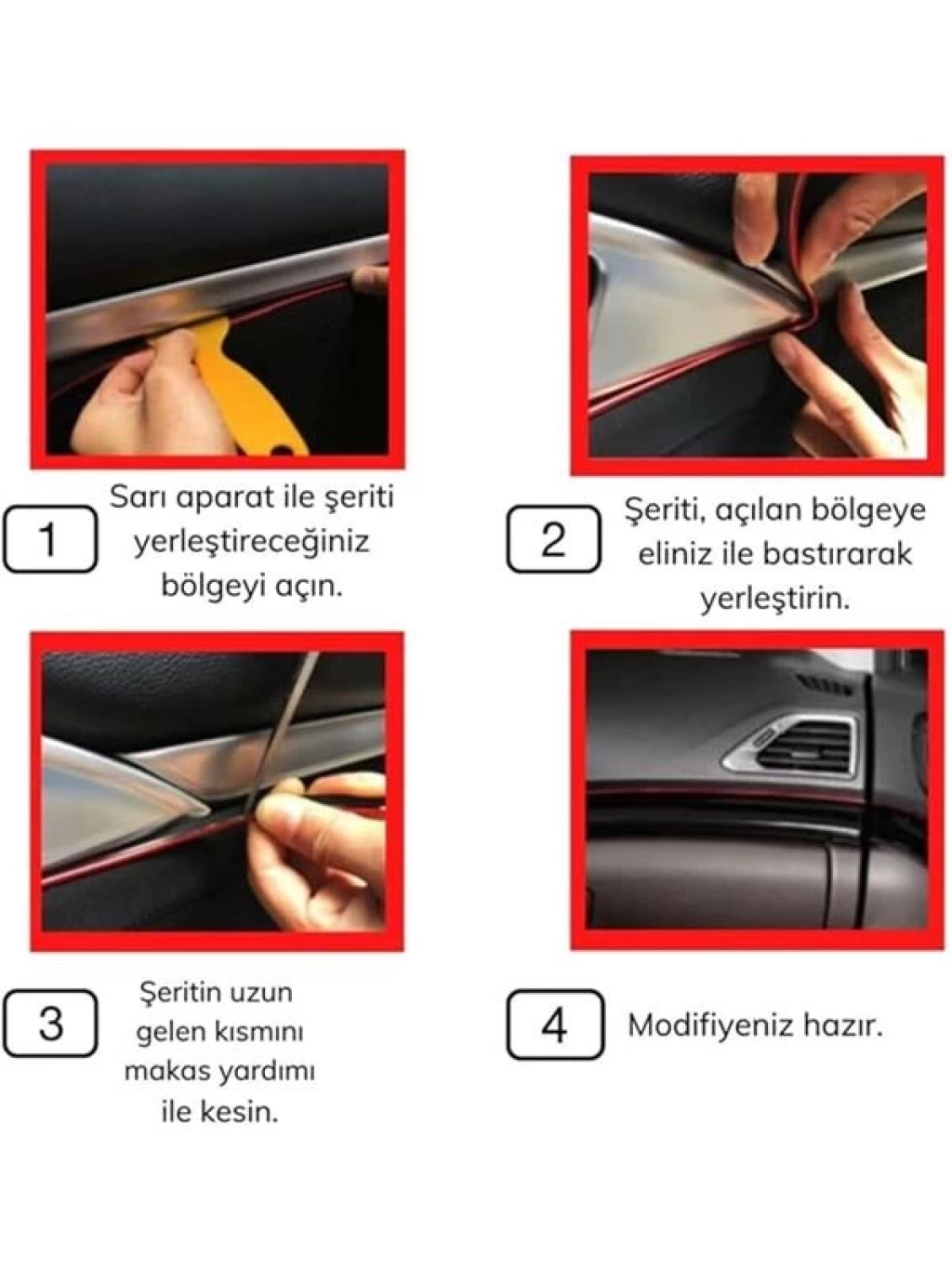 1

Sarı aparat ile şeriti yerleştireceğiniz bölgeyi açın.

2

Şeriti, açılan bölgeye eliniz ile bastırarak yerleştirin.

3

Şeritin uzun gelen kısmını makas yardımı ile kesin.

4

Modifiyeniz hazır.