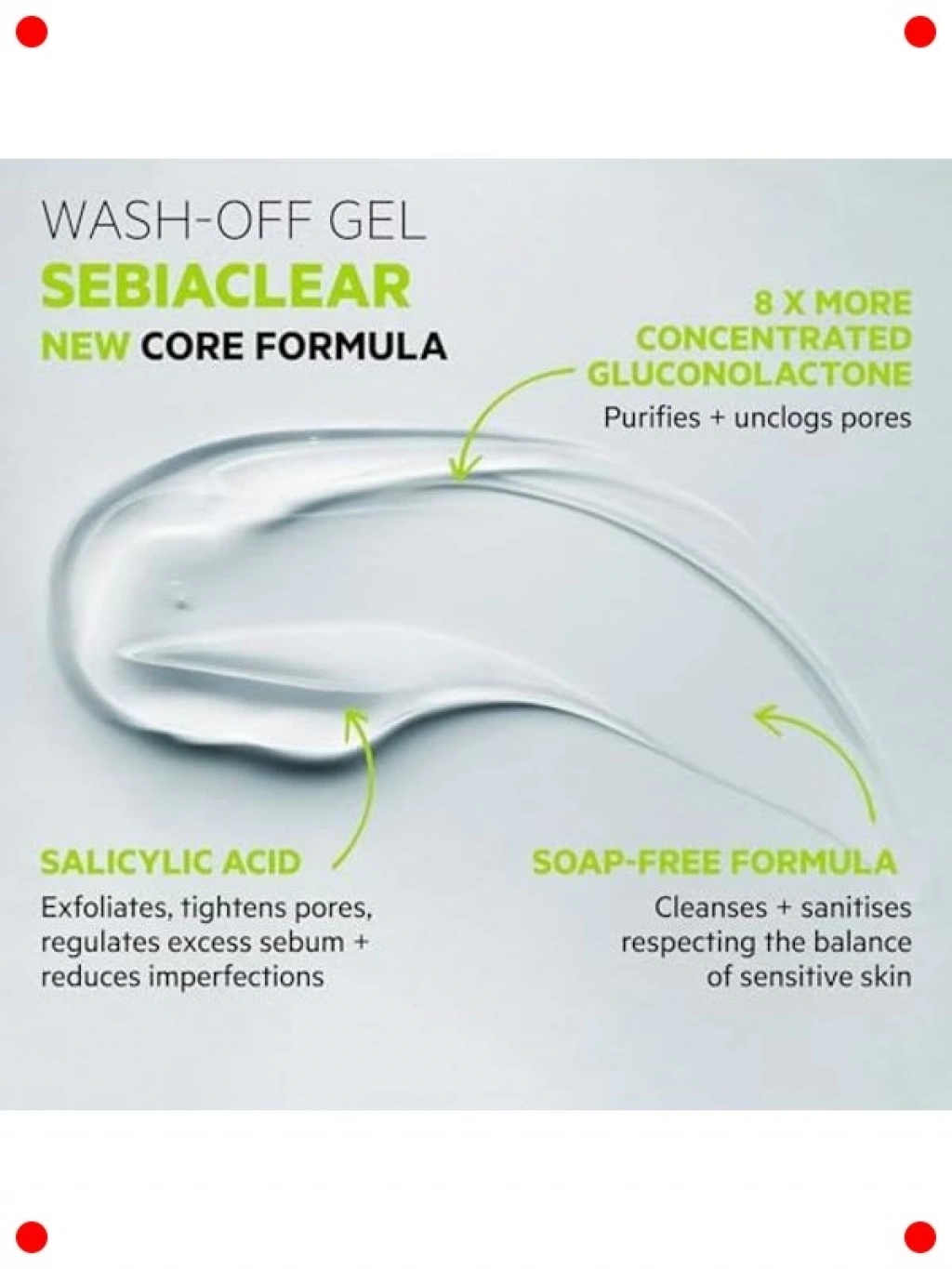 WASH-OFF GEL
SEBIACLEAR
NEW CORE FORMULA

8 X MORE CONCENTRATED GLUCONOLACTONE
Purifies + unclogs pores

SALICYLIC ACID
Exfoliates, tightens pores, regulates excess sebum + reduces imperfections

SOAP-FREE FORMULA
Cleanses + sanitises respecting the balance of sensitive skin