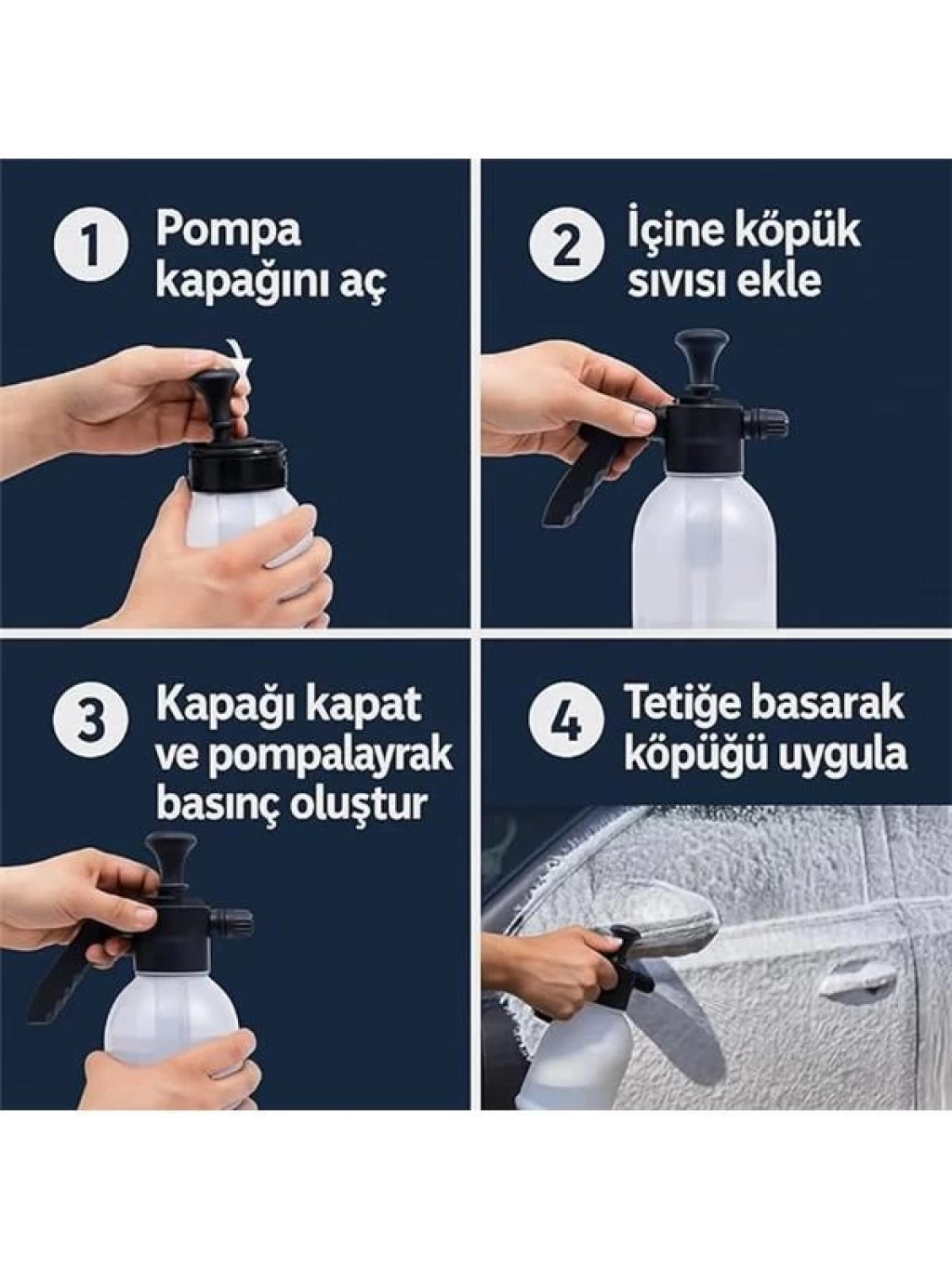 1 Pompa kapağını aç

2 İçine köpük sıvısı ekle

3 Kapağı kapat ve pompalayrak basınç oluştur

4 Tetiğe basarak köpüğü uygula