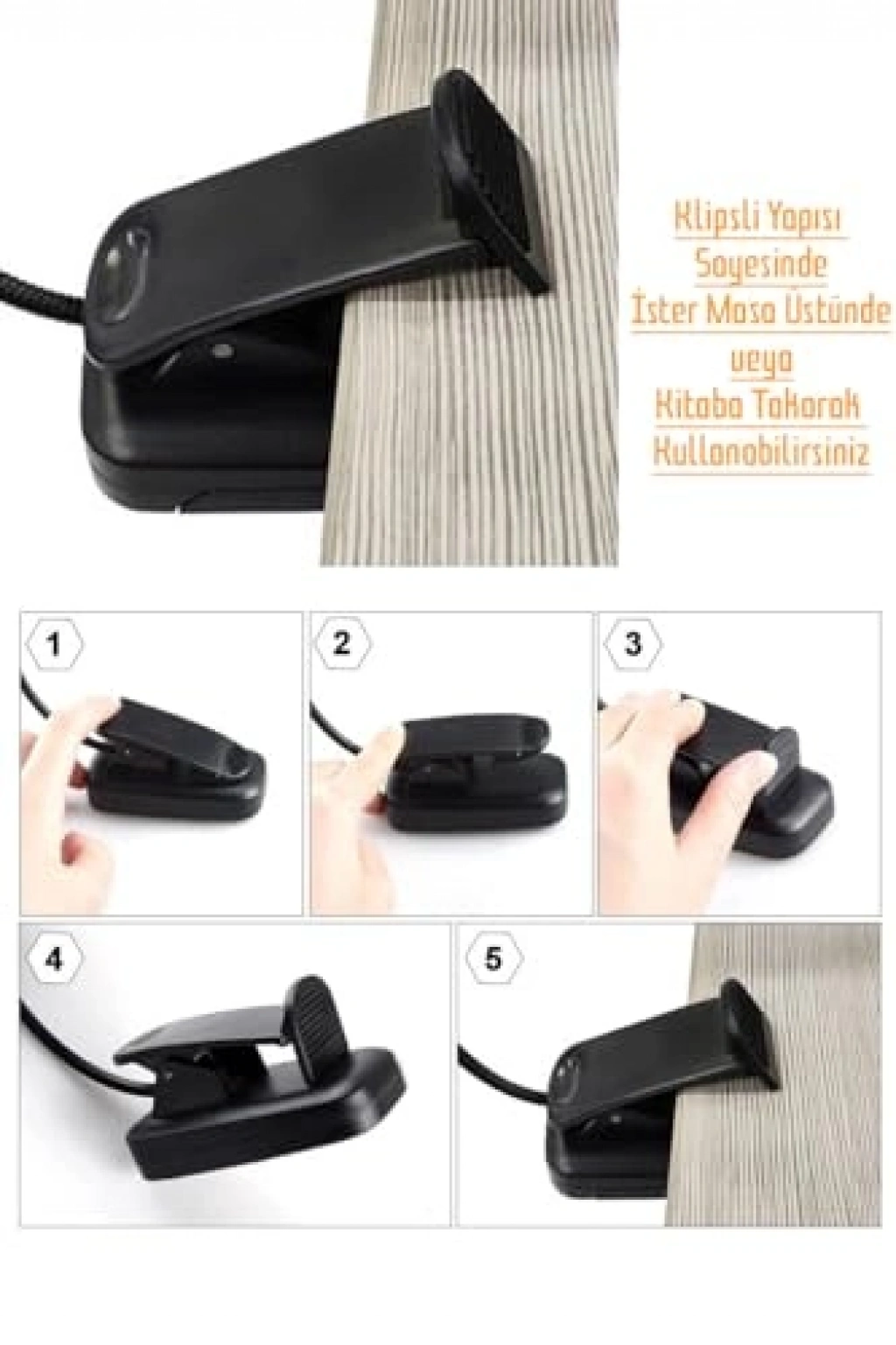 Klipsli Yapısı
Sayesinde
İster Masa Üstünde
veya
Kitaba Takarak
Kullanabilirsiniz

1

2

3

4

5