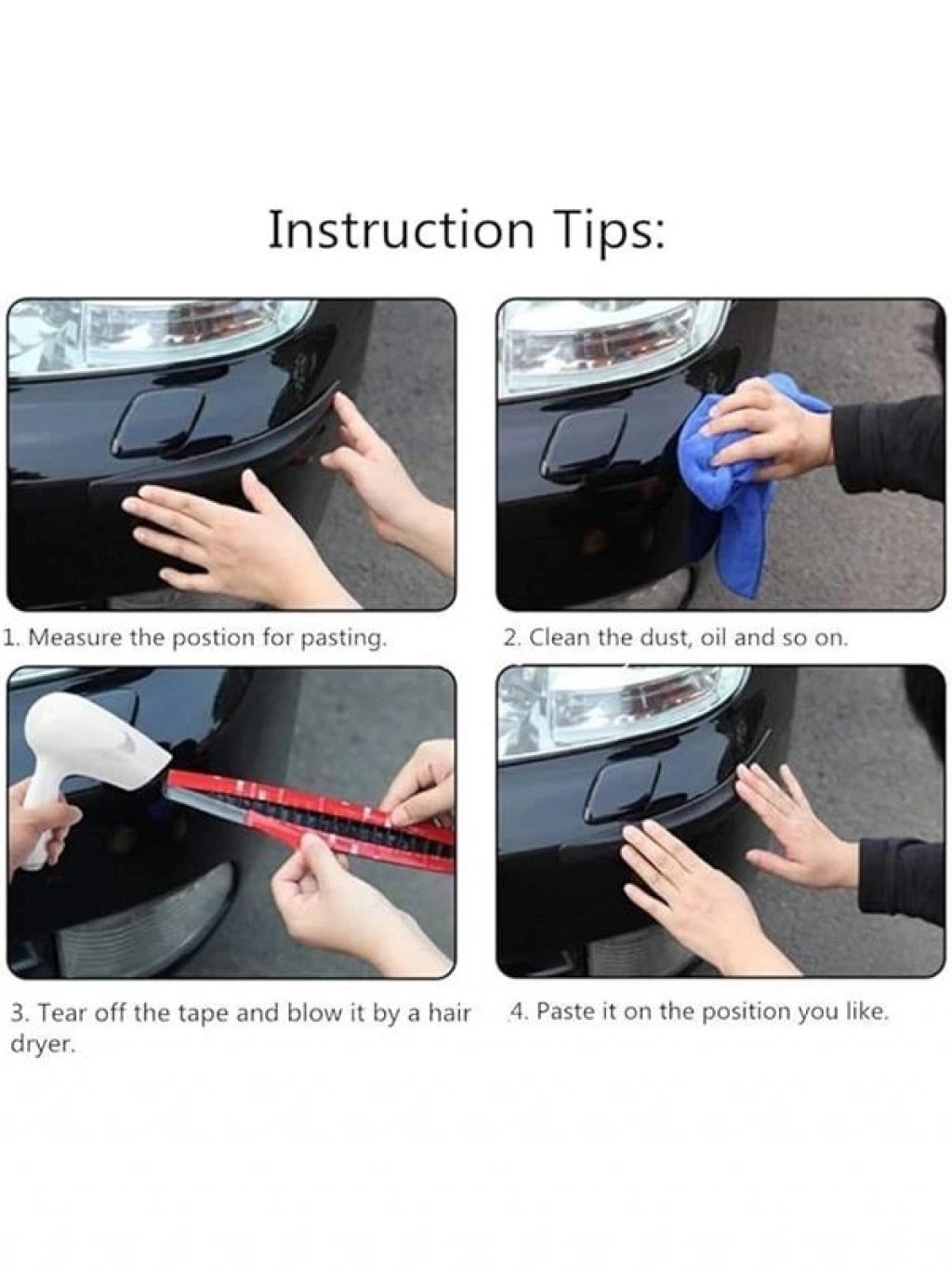 Instruction Tips:

1. Measure the postion for pasting.

2. Clean the dust, oil and so on.

3. Tear off the tape and blow it by a hair dryer.

4. Paste it on the position you like.