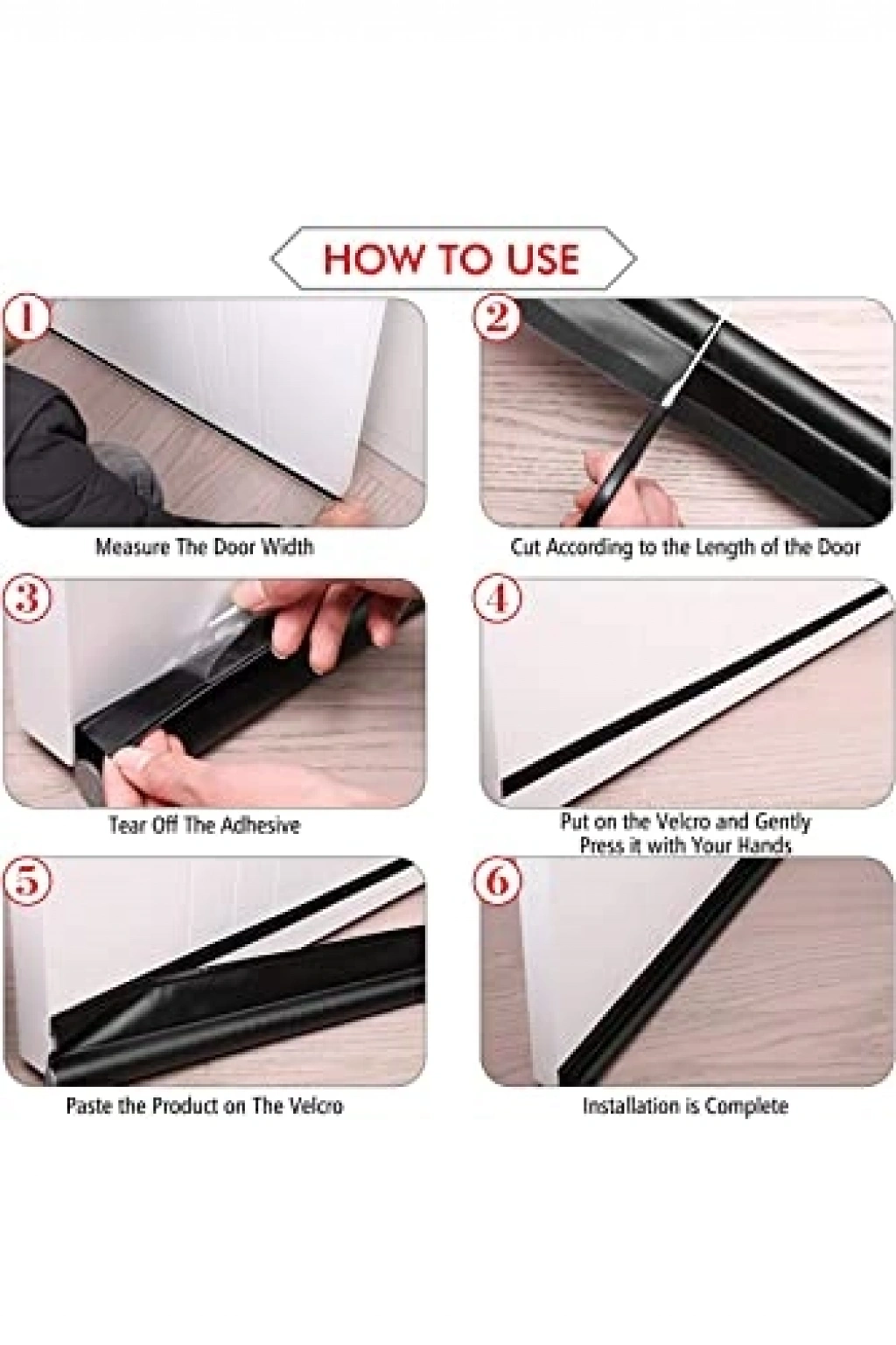 HOW TO USE

1

Measure The Door Width

2

Cut According to the Length of the Door

3

Tear Off The Adhesive

4

Put on the Velcro and Gently Press it with Your Hands

5

Paste the Product on The Velcro

6

Installation is Complete