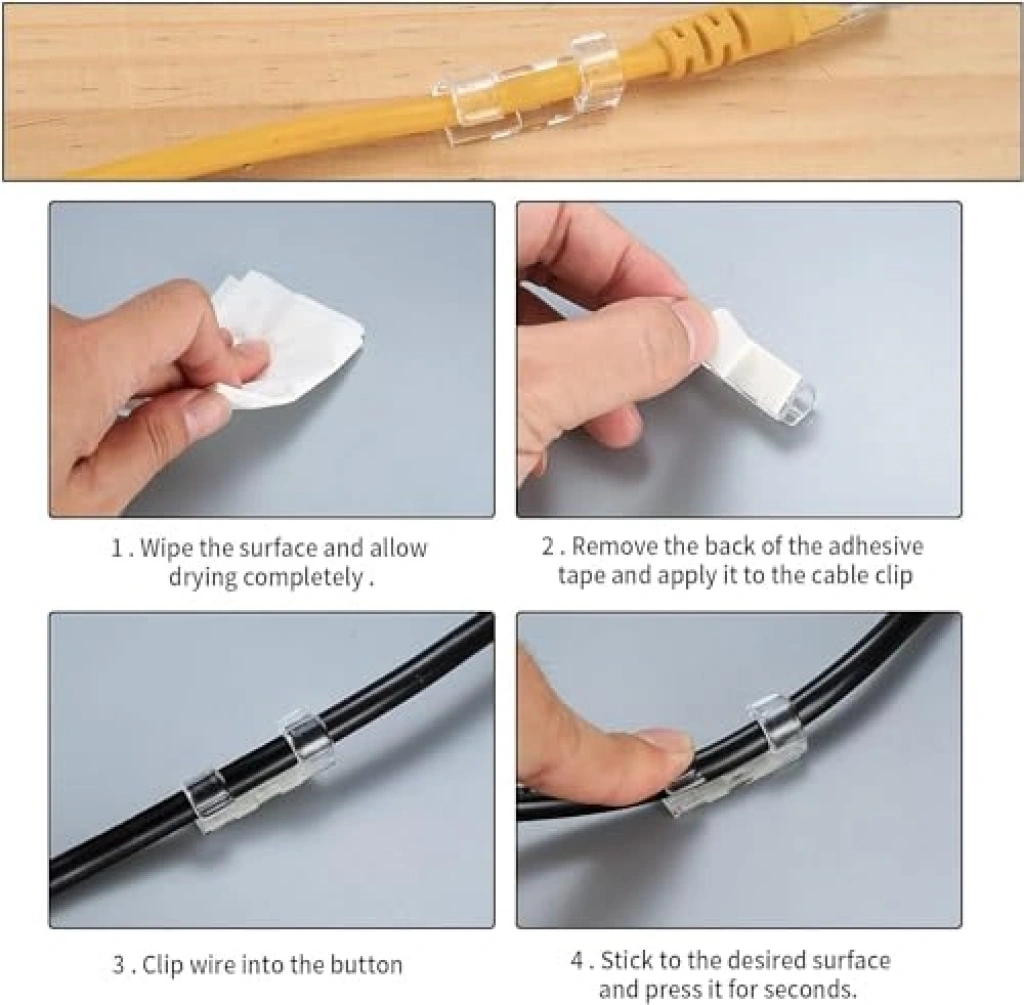 1 . Wipe the surface and allow drying completely .

2 . Remove the back of the adhesive tape and apply it to the cable clip

3 . Clip wire into the button

4 . Stick to the desired surface and press it for seconds.