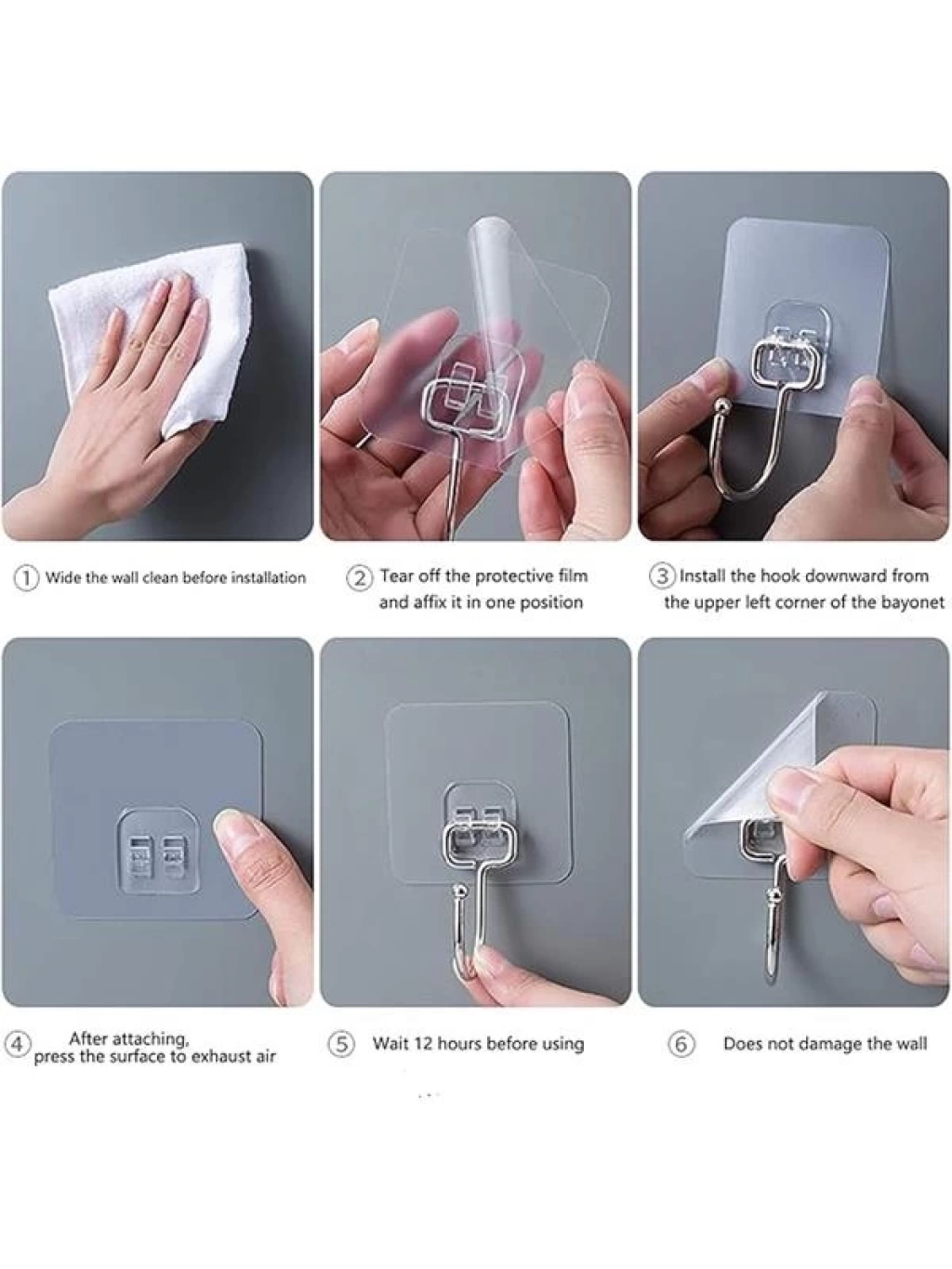 ① Wide the wall clean before installation

② Tear off the protective film and affix it in one position

③ Install the hook downward from the upper left corner of the bayonet

④ After attaching, press the surface to exhaust air

⑤ Wait 12 hours before using

⑥ Does not damage the wall