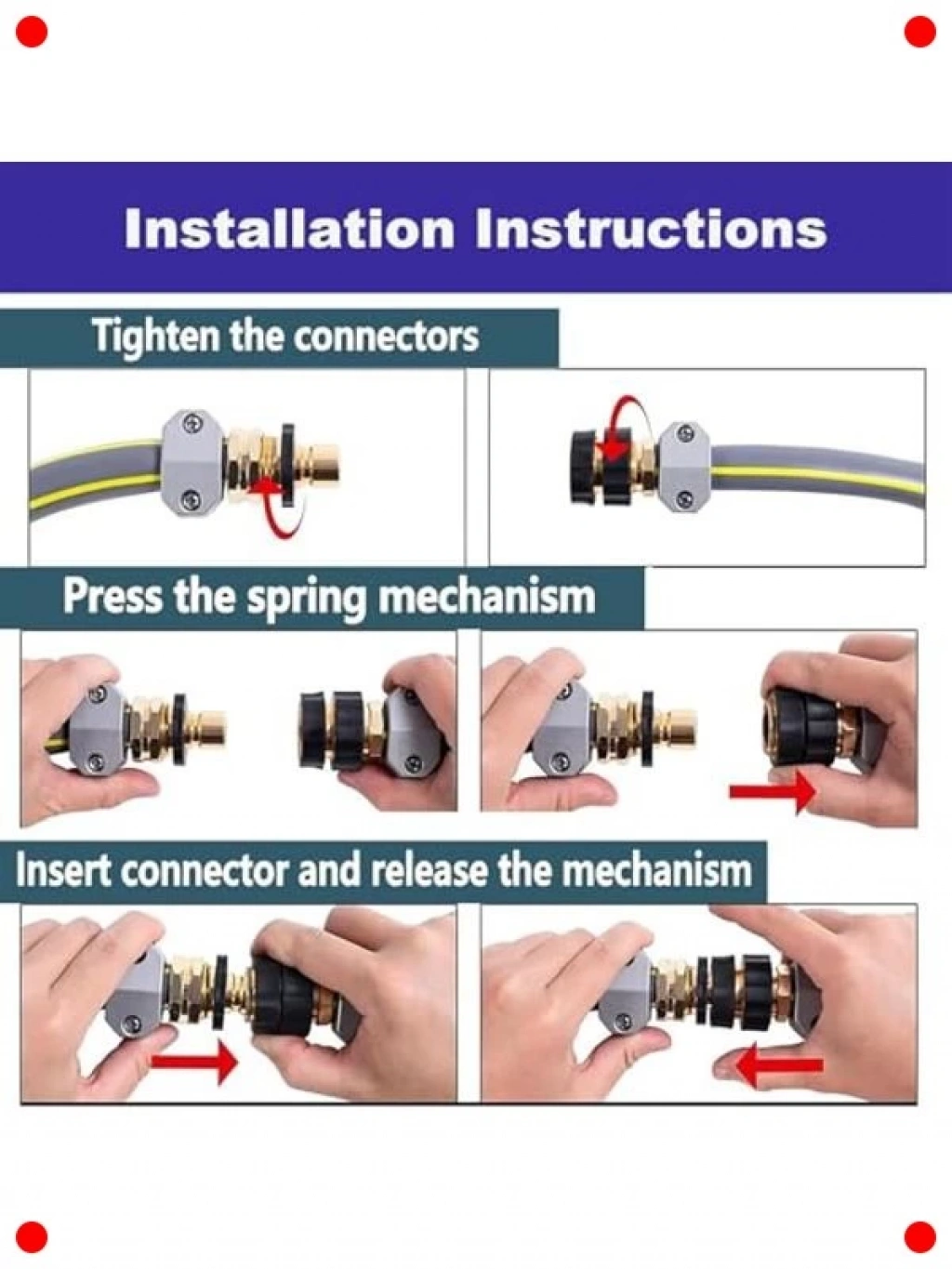 Installation Instructions

Tighten the connectors

Press the spring mechanism

Insert connector and release the mechanism