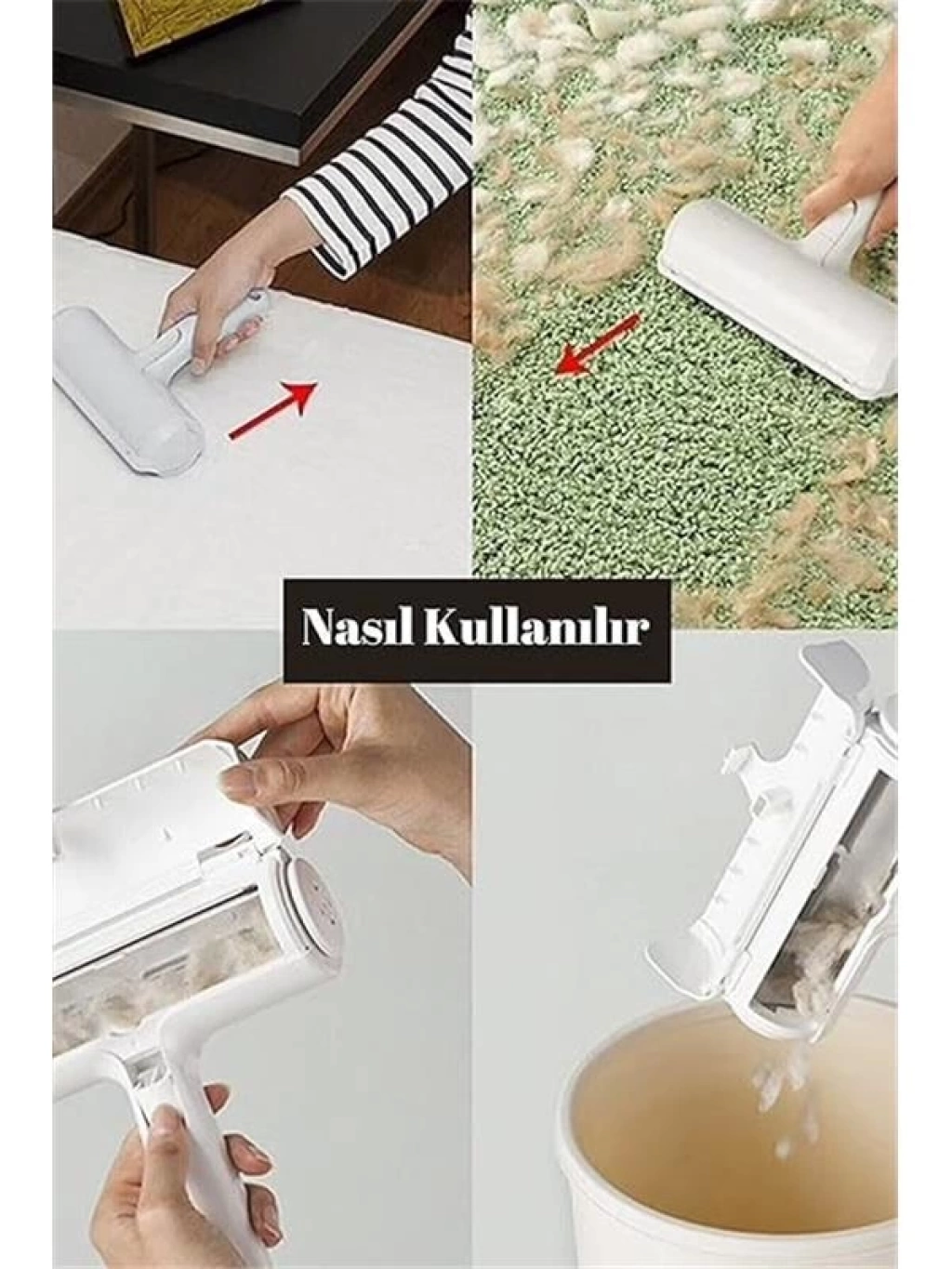 Nasıl Kullanılır