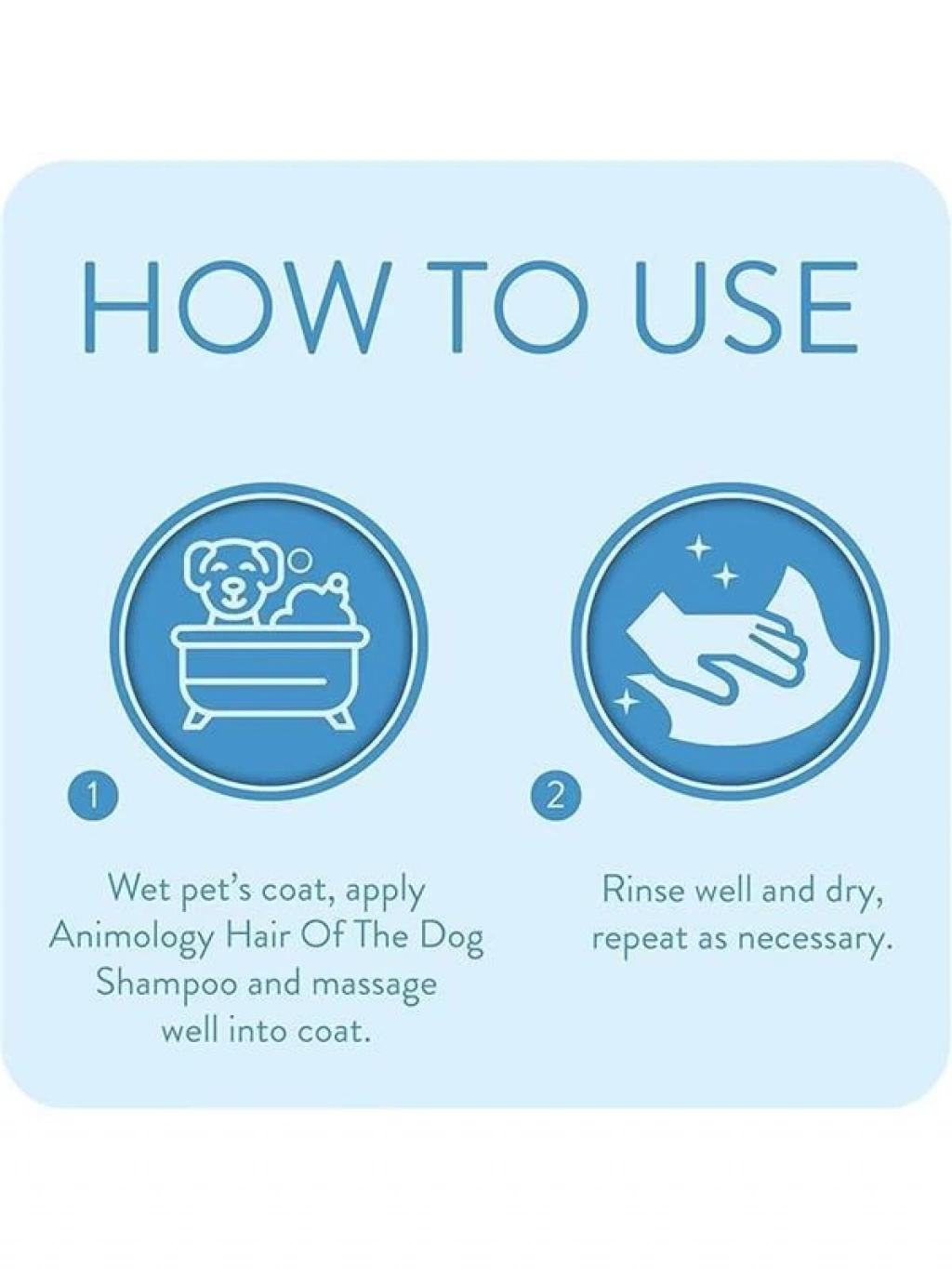 HOW TO USE

1

Wet pet's coat, apply Animology Hair Of The Dog Shampoo and massage well into coat.

2

Rinse well and dry, repeat as necessary.