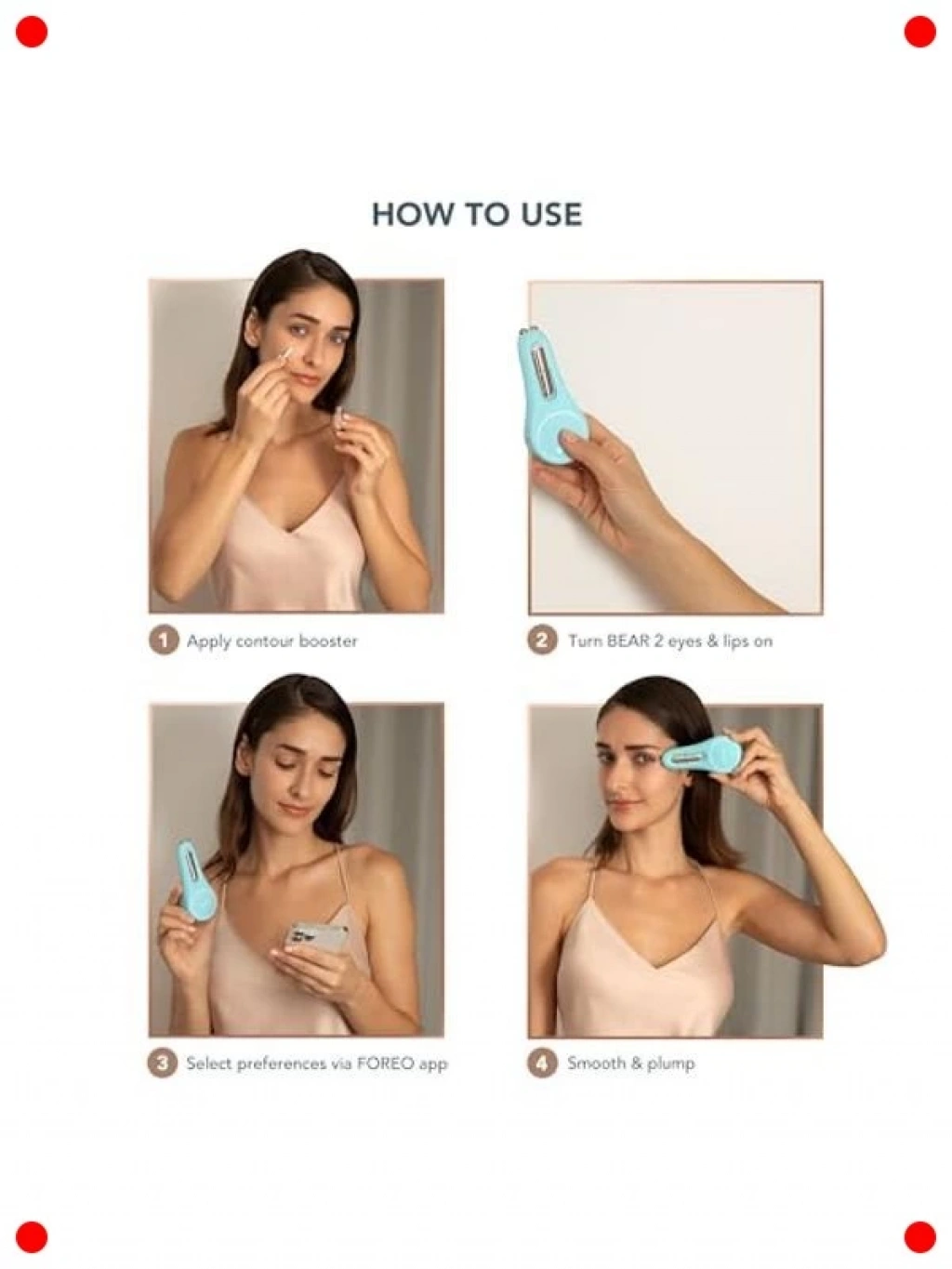 HOW TO USE

1 Apply contour booster

2 Turn BEAR 2 eyes & lips on

3 Select preferences via FOREO app

4 Smooth & plump