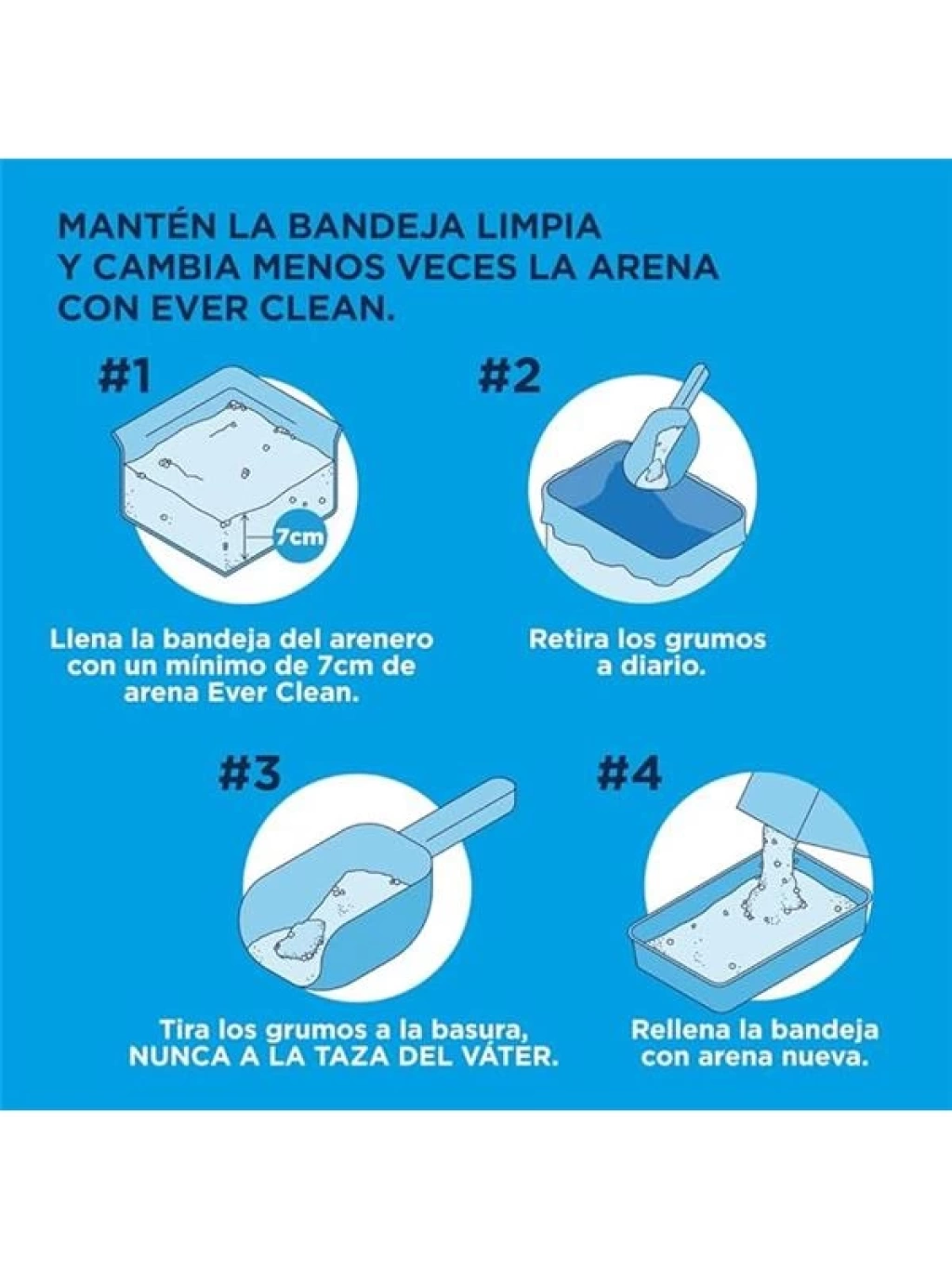 MANTÉN LA BANDEJA LIMPIA Y CAMBIA MENOS VECES LA ARENA CON EVER CLEAN.

#1

7cm

Llena la bandeja del arenero con un mínimo de 7cm de arena Ever Clean.

#2

Retira los grumos a diario.

#3

Tira los grumos a la basura, NUNCA A LA TAZA DEL VÁTER.

#4

Rellena la bandeja con arena nueva.