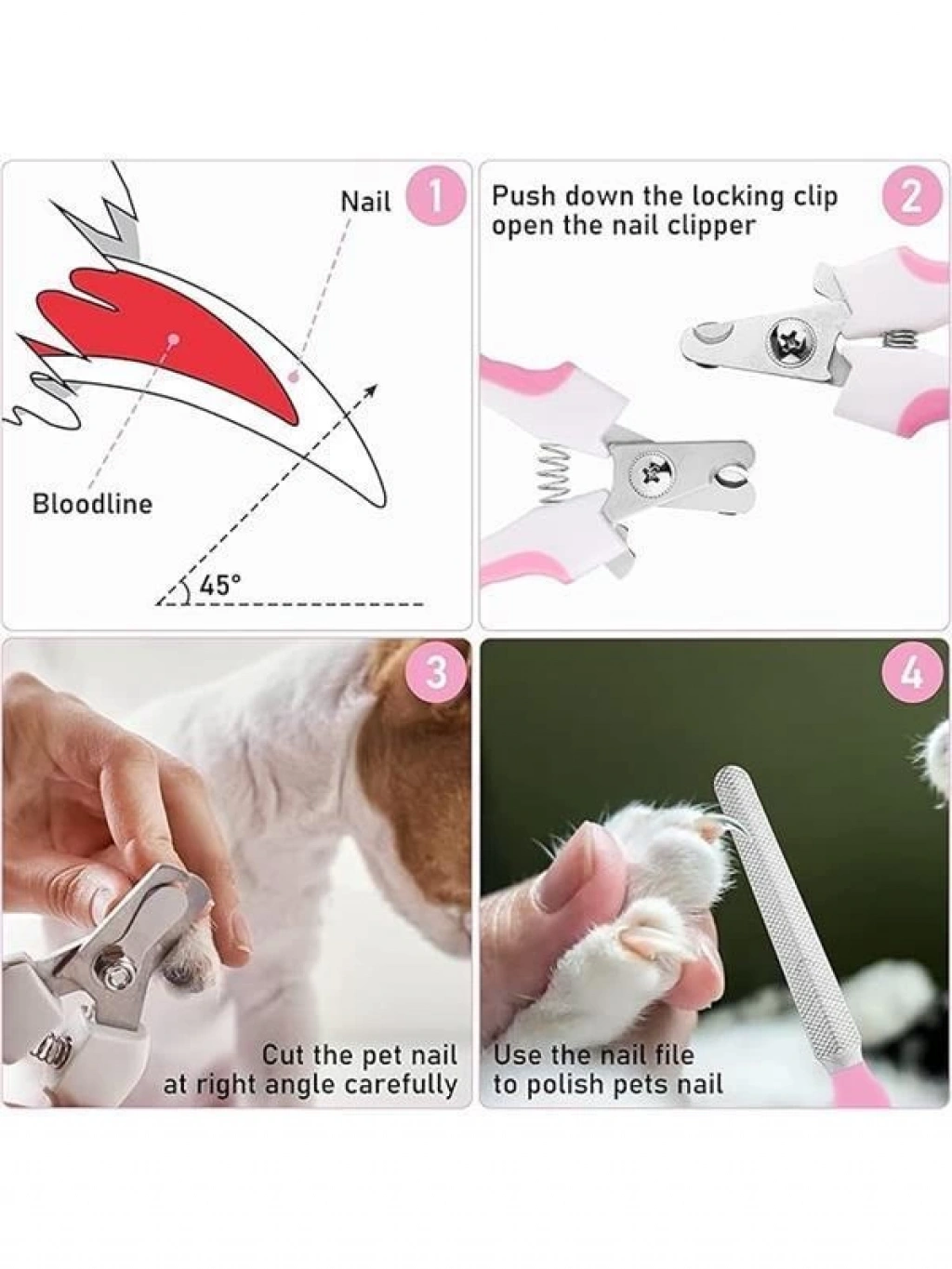 Nail 1

Bloodline

45°

Push down the locking clip open the nail clipper 2

3

Cut the pet nail at right angle carefully

4

Use the nail file to polish pets nail