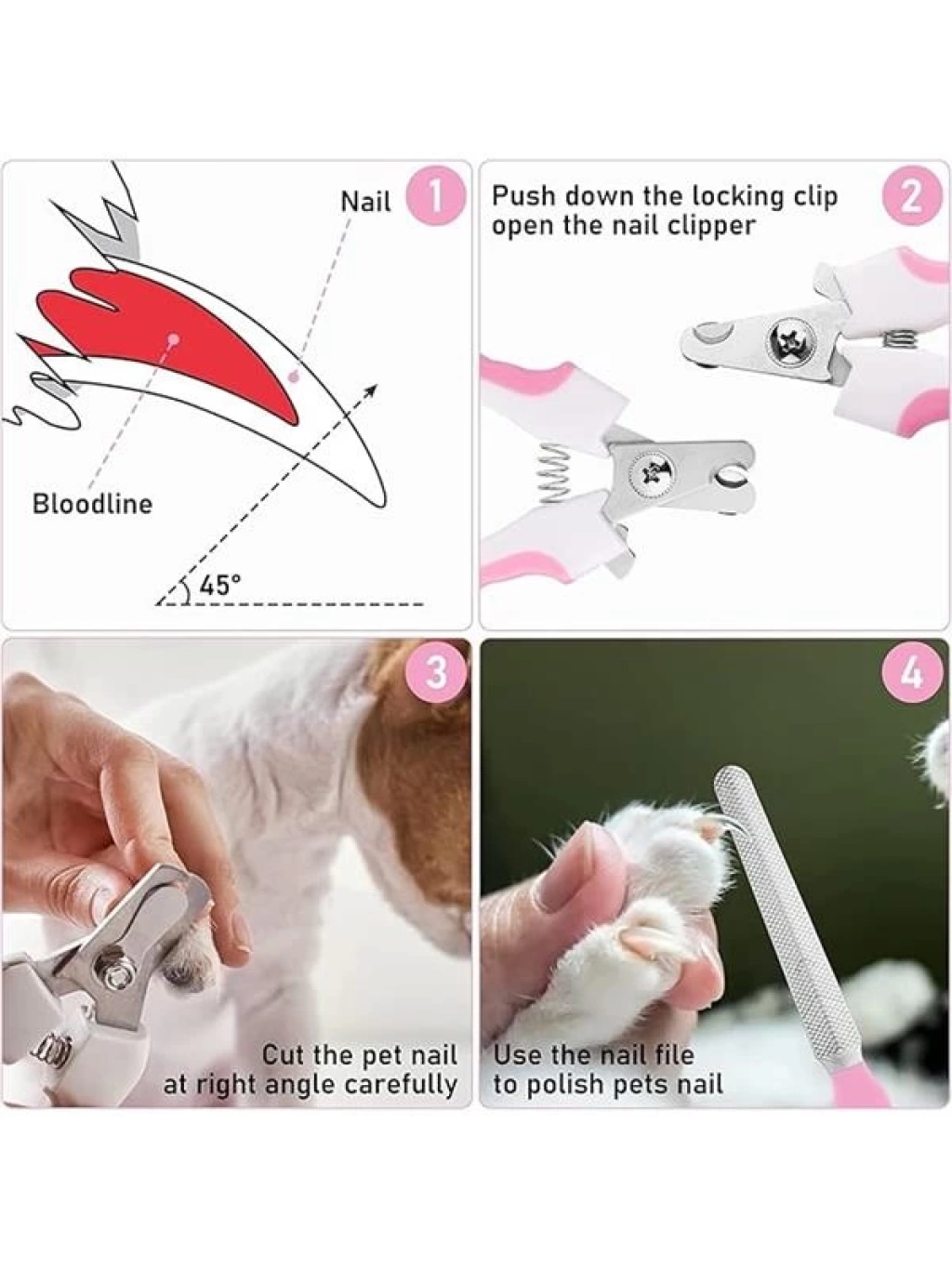 Nail

1

Bloodline

45°

Push down the locking clip open the nail clipper

2

3

Cut the pet nail at right angle carefully

4

Use the nail file to polish pets nail