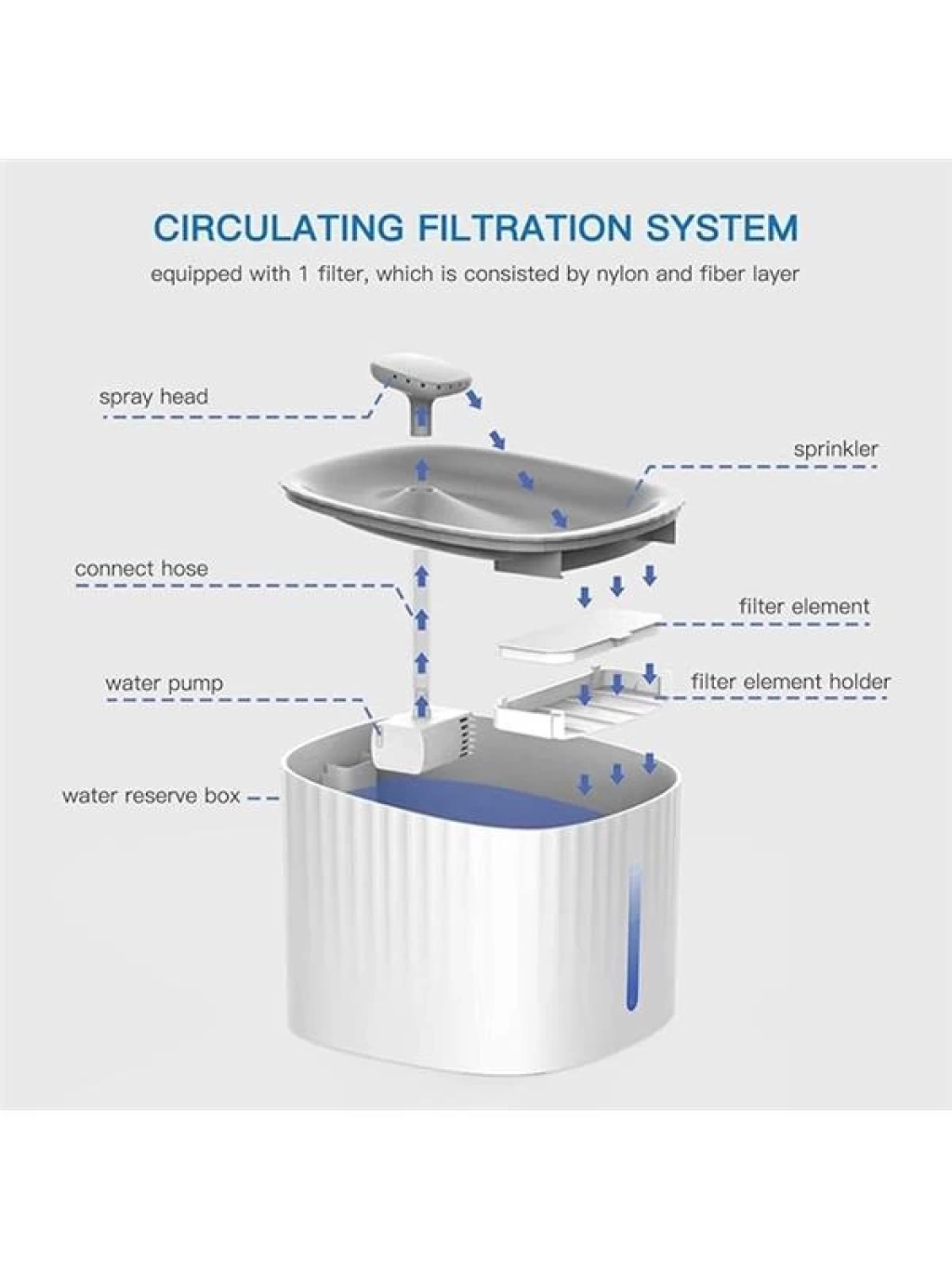 CIRCULATING FILTRATION SYSTEM

equipped with 1 filter, which is consisted by nylon and fiber layer

spray head

sprinkler

connect hose

filter element

water pump

filter element holder

water reserve box