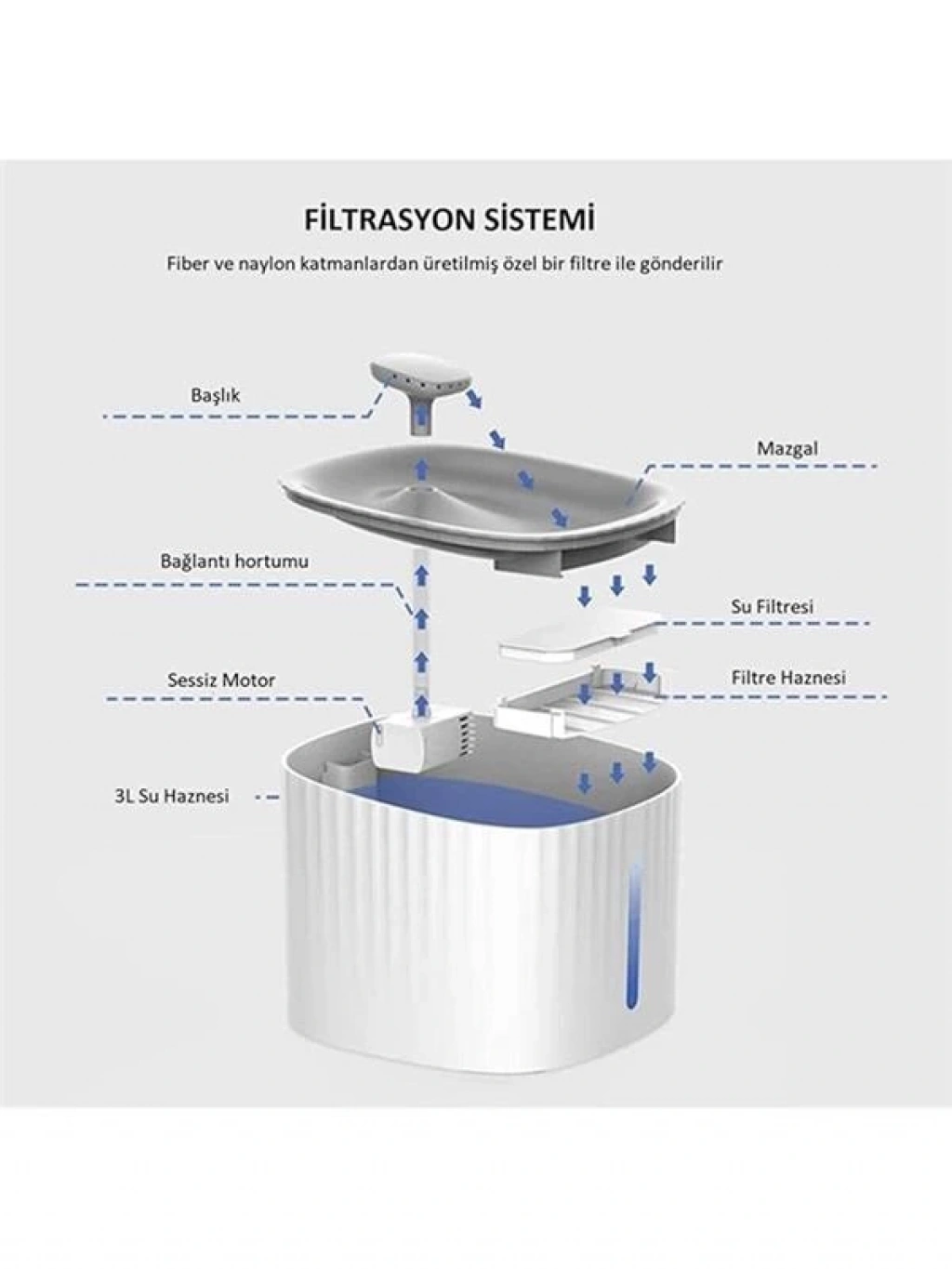 FİLTRASYON SİSTEMİ

Fiber ve naylon katmanlardan üretilmiş özel bir filtre ile gönderilir

Başlık

Mazgal

Bağlantı hortumu

Su Filtresi

Sessiz Motor

Filtre Haznesi

3L Su Haznesi