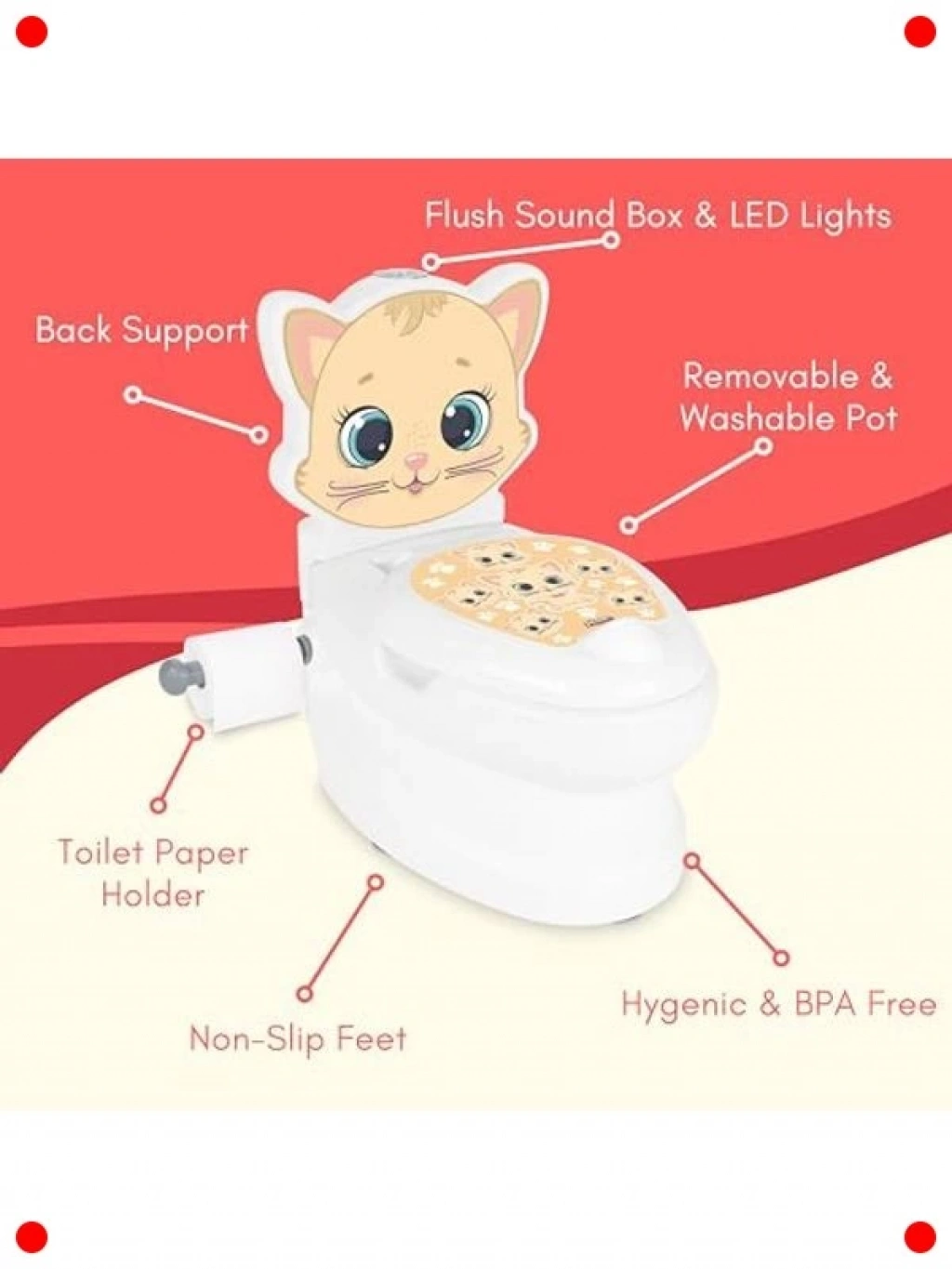 Flush Sound Box & LED Lights

Back Support

Removable & Washable Pot

Toilet Paper Holder

Non-Slip Feet

Hygenic & BPA Free