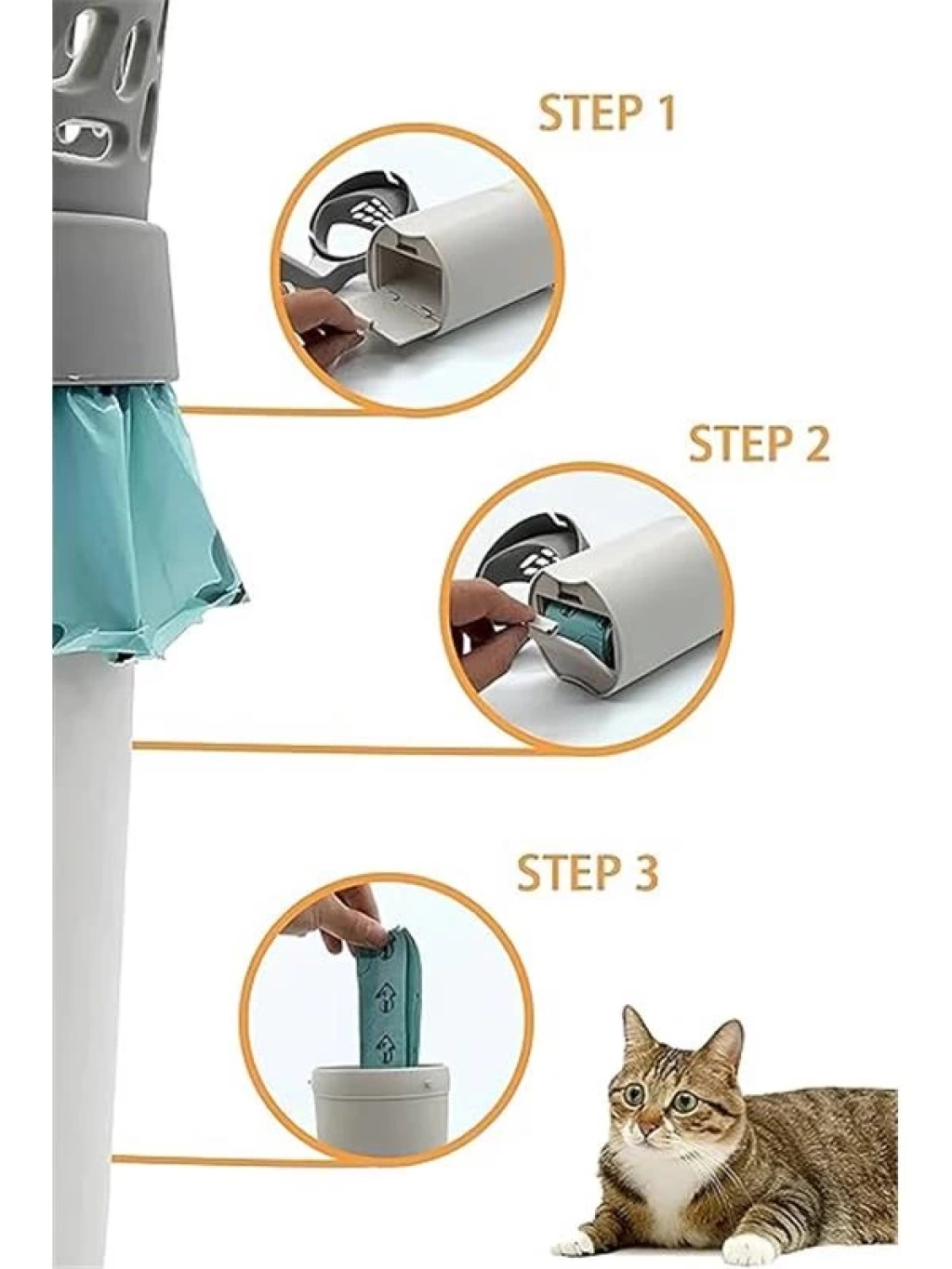 STEP 1

STEP 2

STEP 3