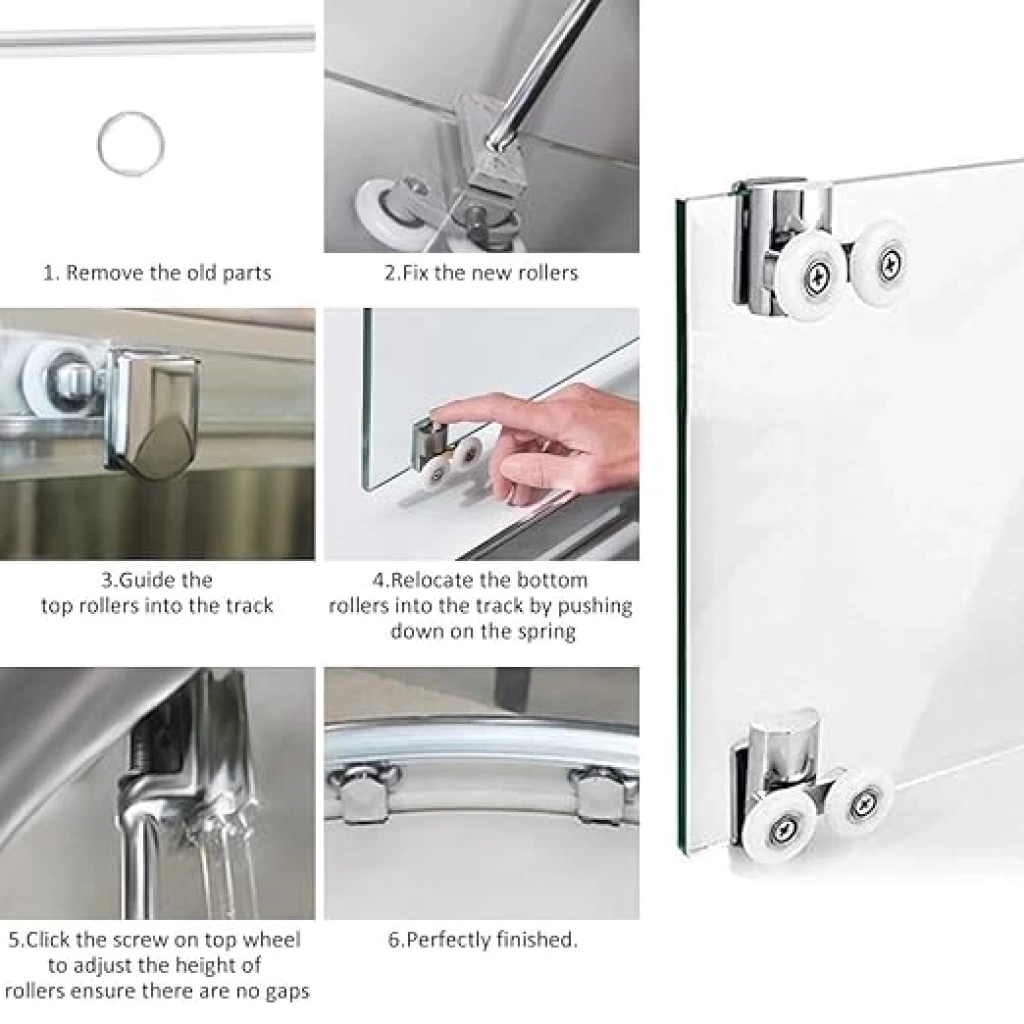 1. Remove the old parts

2.Fix the new rollers

3.Guide the top rollers into the track

4.Relocate the bottom rollers into the track by pushing down on the spring

5.Click the screw on top wheel to adjust the height of rollers ensure there are no gaps

6.Perfectly finished.