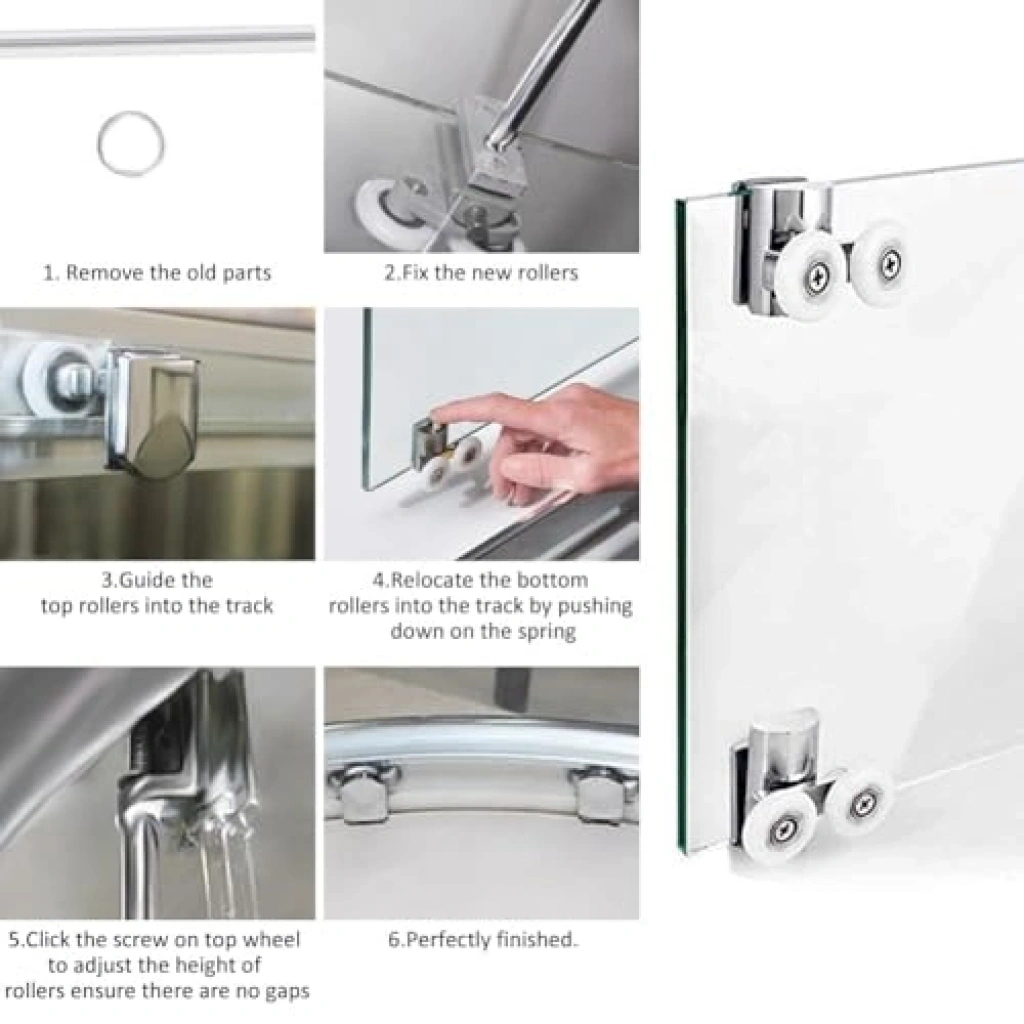 1. Remove the old parts

2.Fix the new rollers

3.Guide the top rollers into the track

4.Relocate the bottom rollers into the track by pushing down on the spring

5.Click the screw on top wheel to adjust the height of rollers ensure there are no gaps

6.Perfectly finished.