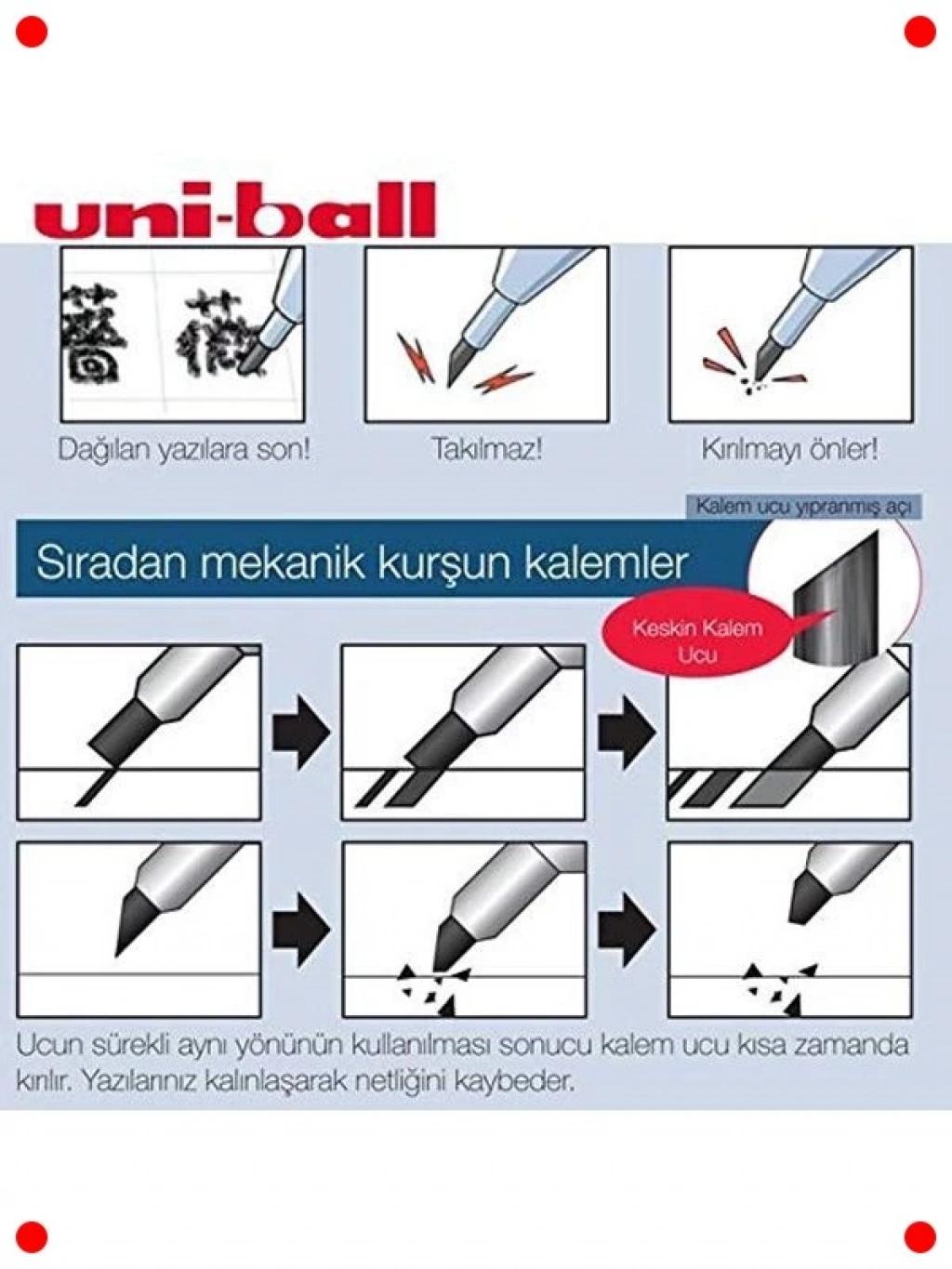 uni-ball

薔薇

Dağılan yazılara son!

Takılmaz!

Kırılmayı önler!

Kalem ucu yıpranmış açı

Sıradan mekanik kurşun kalemler

Keskin Kalem Ucu

Ucun sürekli aynı yönünün kullanılması sonucu kalem ucu kısa zamanda kırılır. Yazılarınız kalınlaşarak netliğini kaybeder.