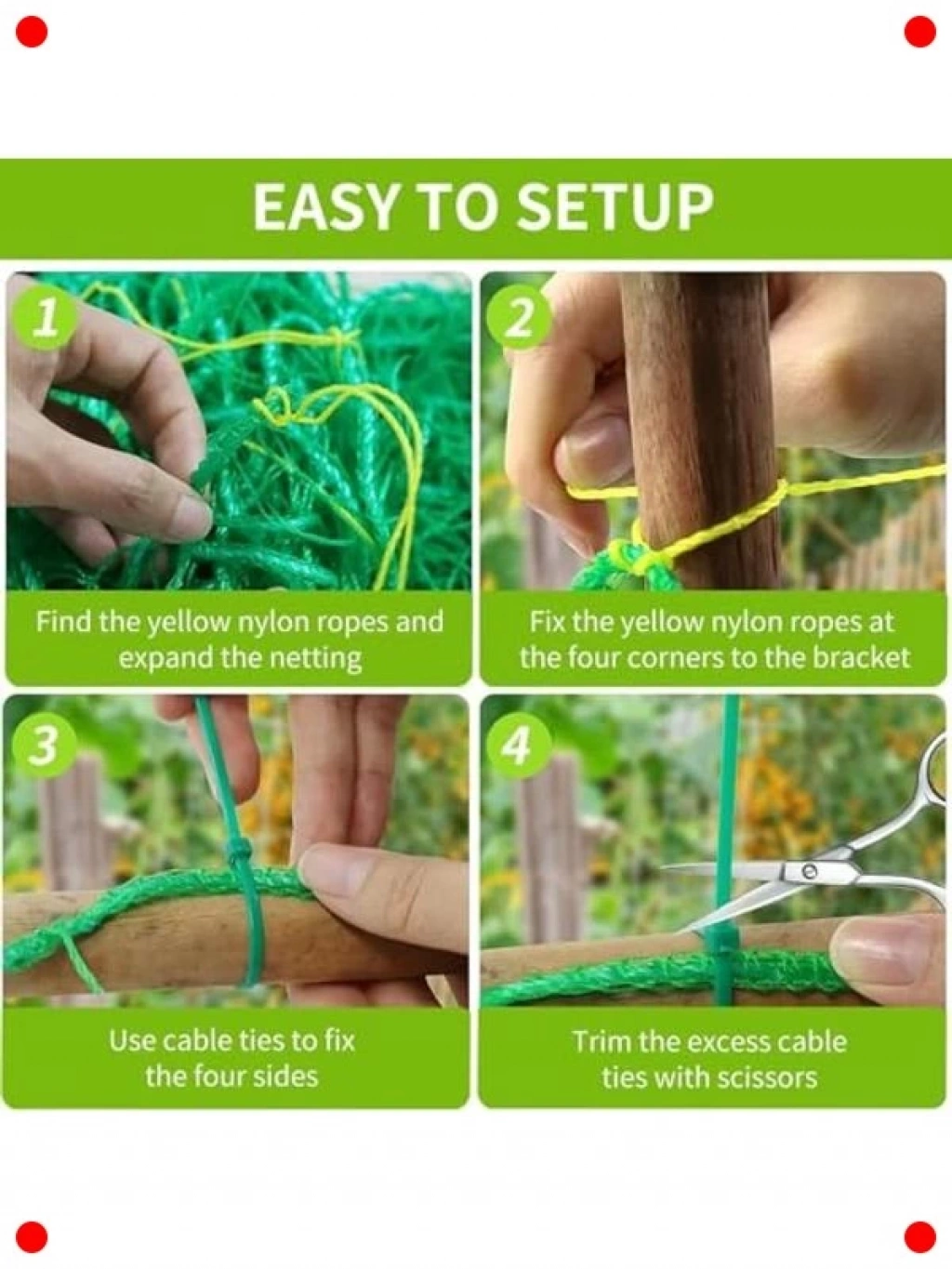 EASY TO SETUP

1
Find the yellow nylon ropes and expand the netting

2
Fix the yellow nylon ropes at the four corners to the bracket

3
Use cable ties to fix the four sides

4
Trim the excess cable ties with scissors