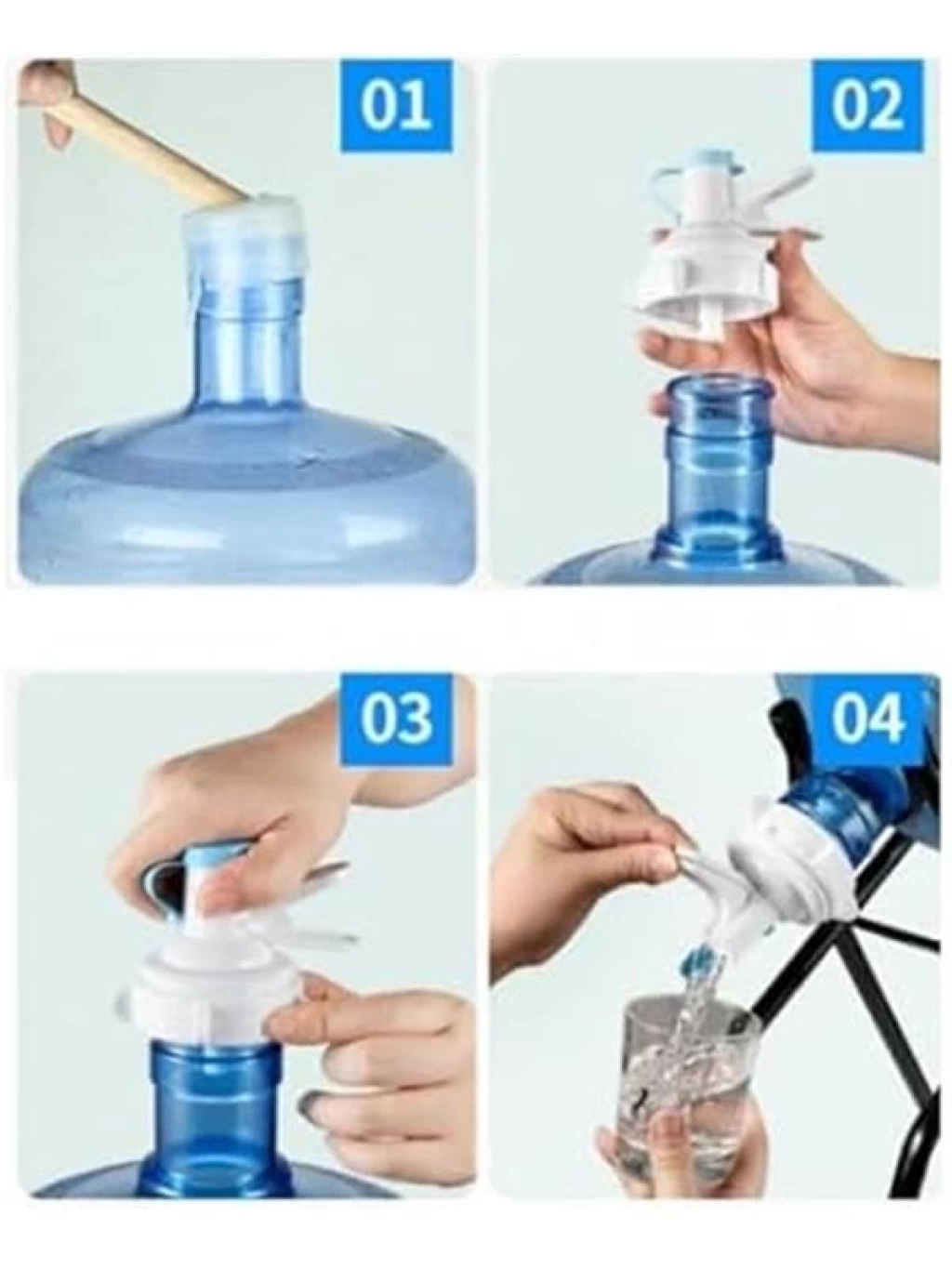 01

02

03

04