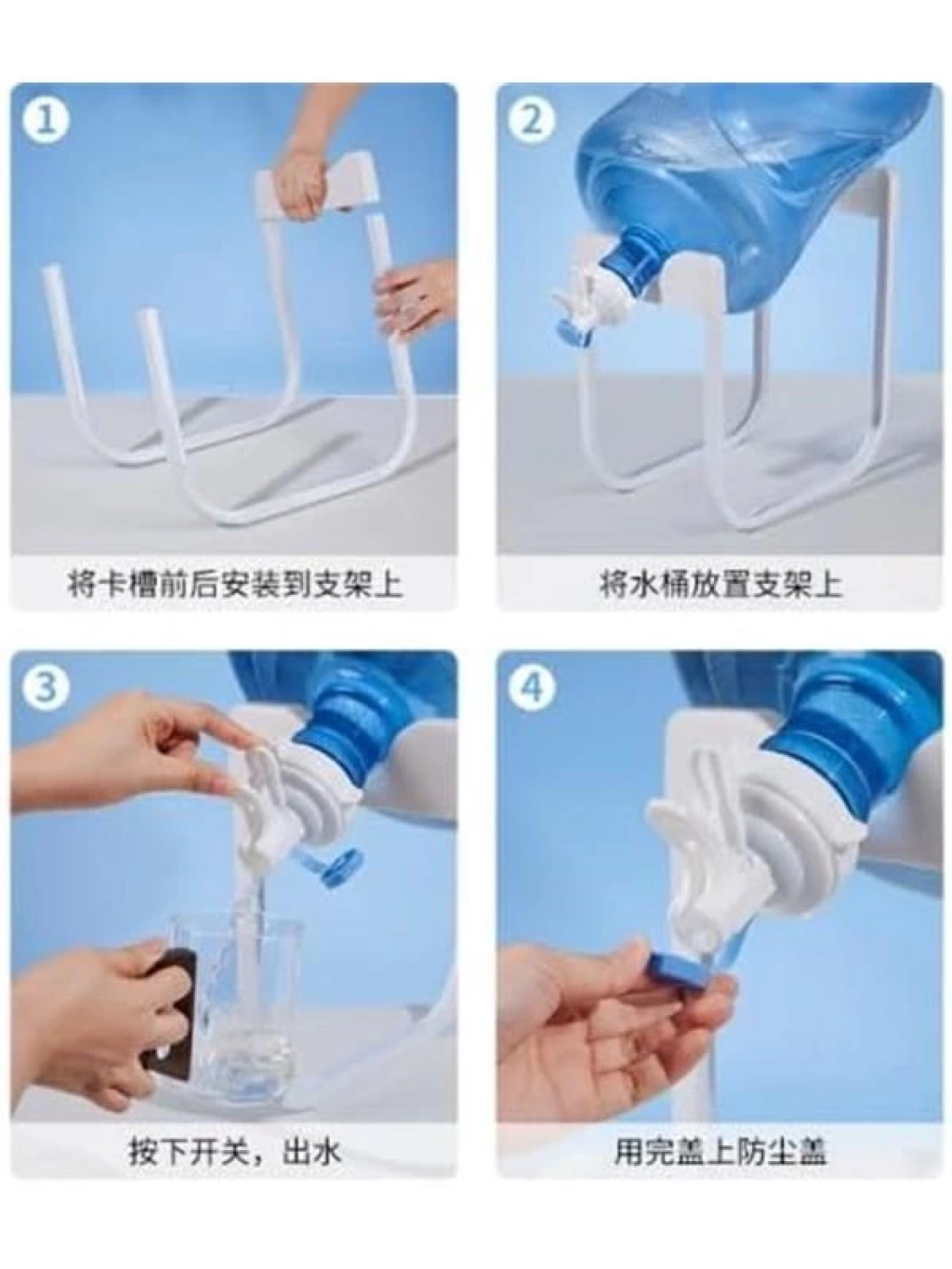 1

将卡槽前后安装到支架上

2

将水桶放置支架上

3

按下开关，出水

4

用完盖上防尘盖