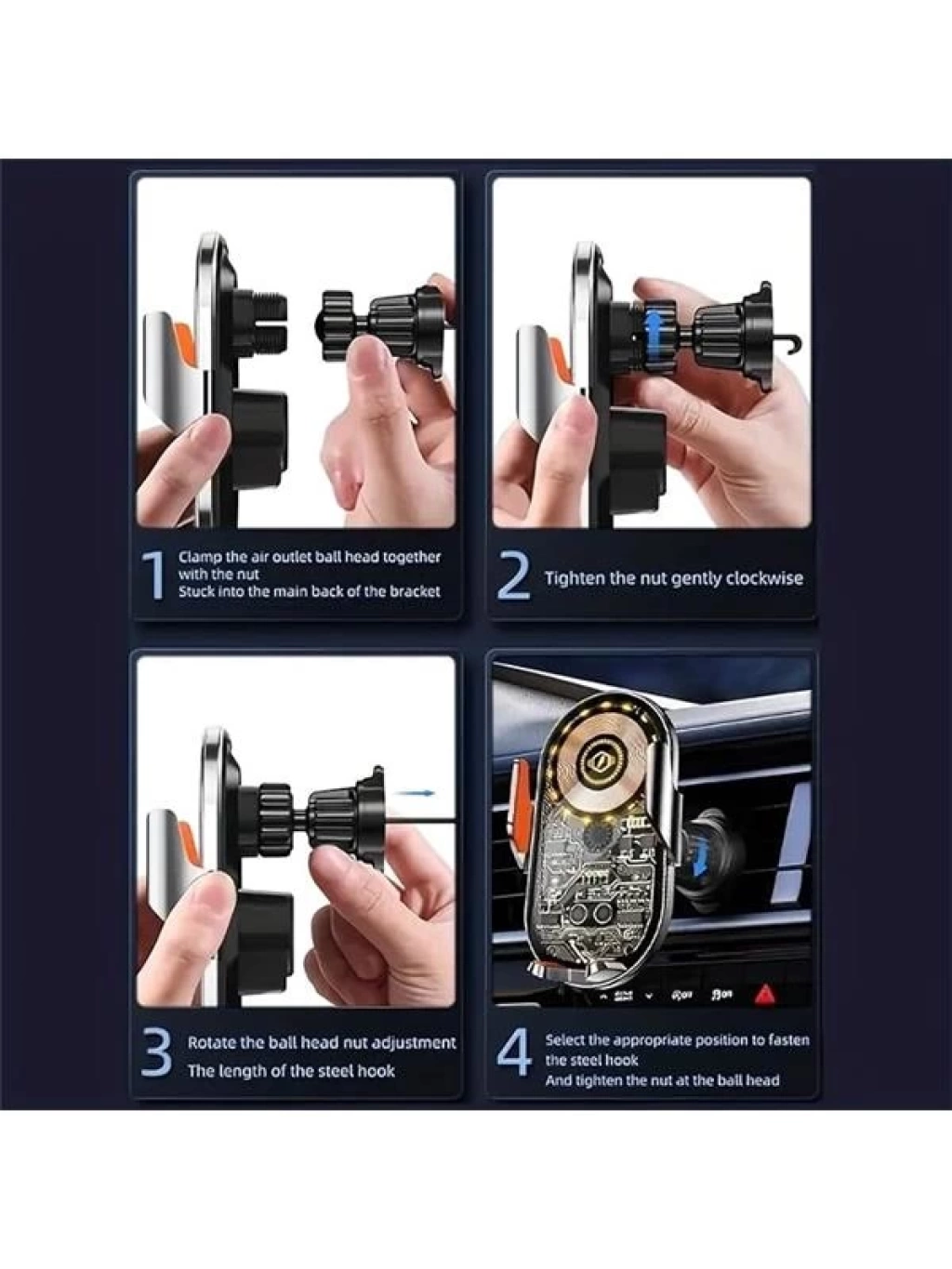 1 Clamp the air outlet ball head together with the nut
Stuck into the main back of the bracket

2 Tighten the nut gently clockwise

3 Rotate the ball head nut adjustment
The length of the steel hook

4 Select the appropriate position to fasten the steel hook
And tighten the nut at the ball head