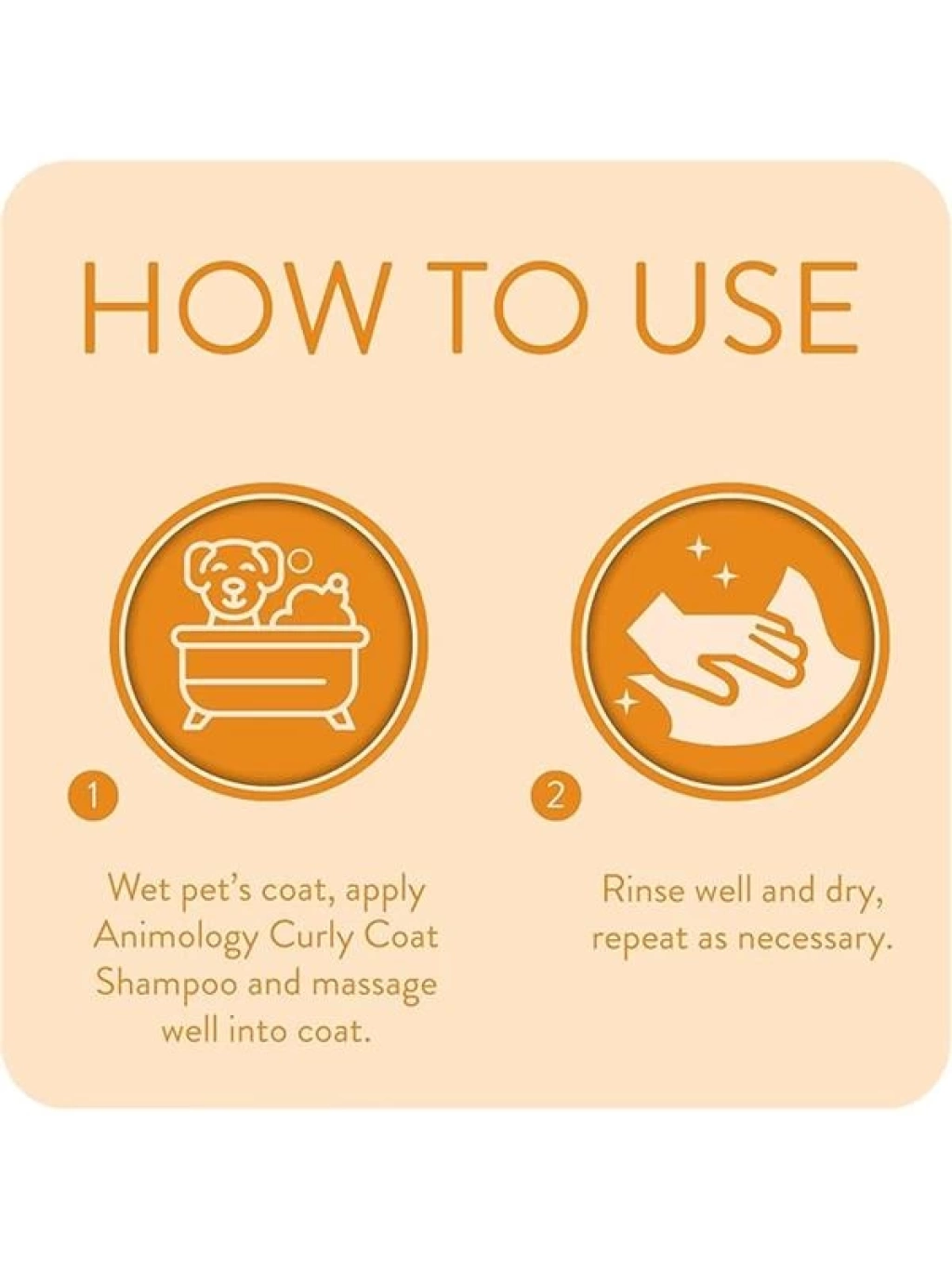 HOW TO USE

1

Wet pet's coat, apply Animology Curly Coat Shampoo and massage well into coat.

2

Rinse well and dry, repeat as necessary.