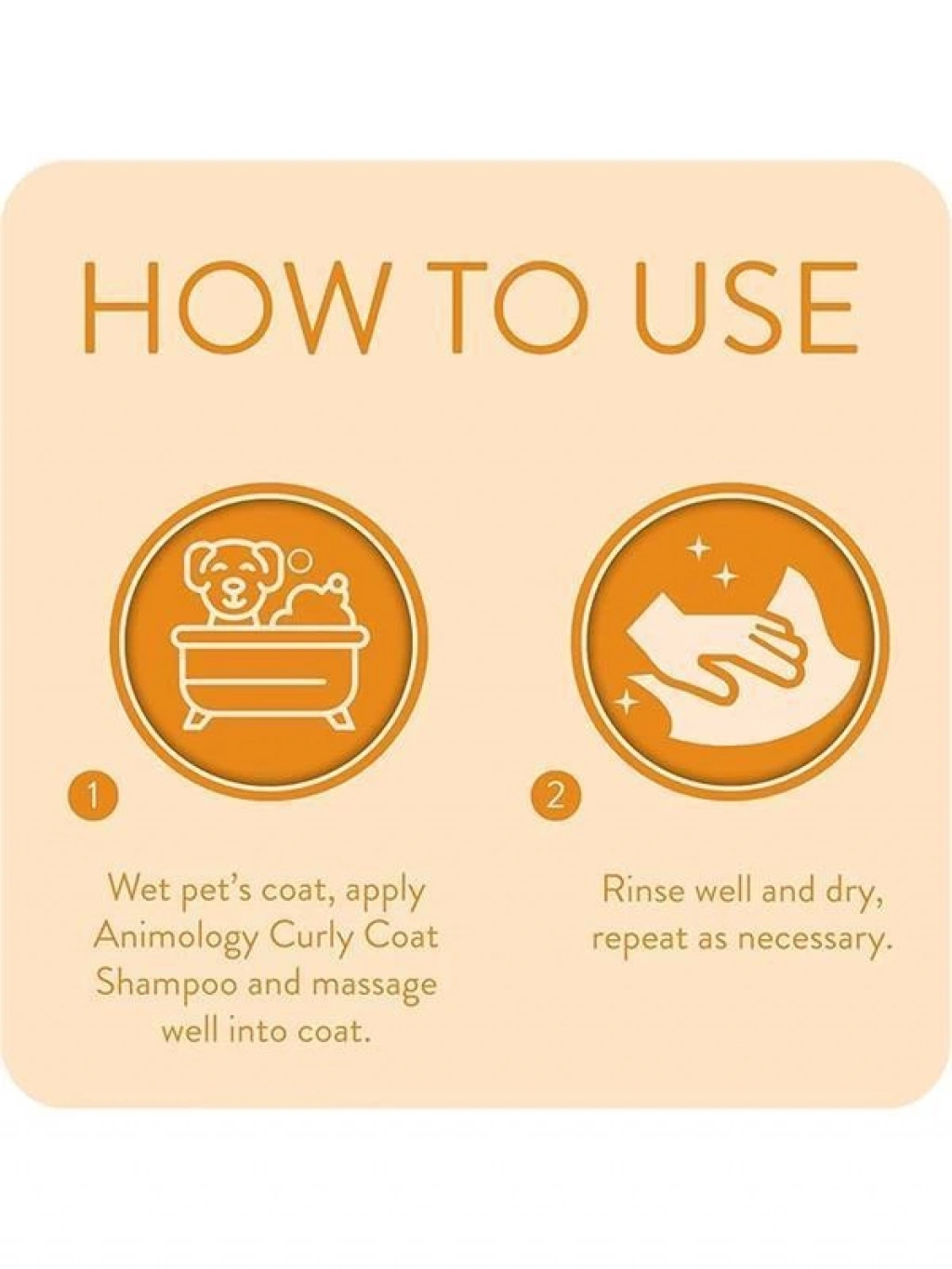 HOW TO USE

1

Wet pet's coat, apply Animology Curly Coat Shampoo and massage well into coat.

2

Rinse well and dry, repeat as necessary.