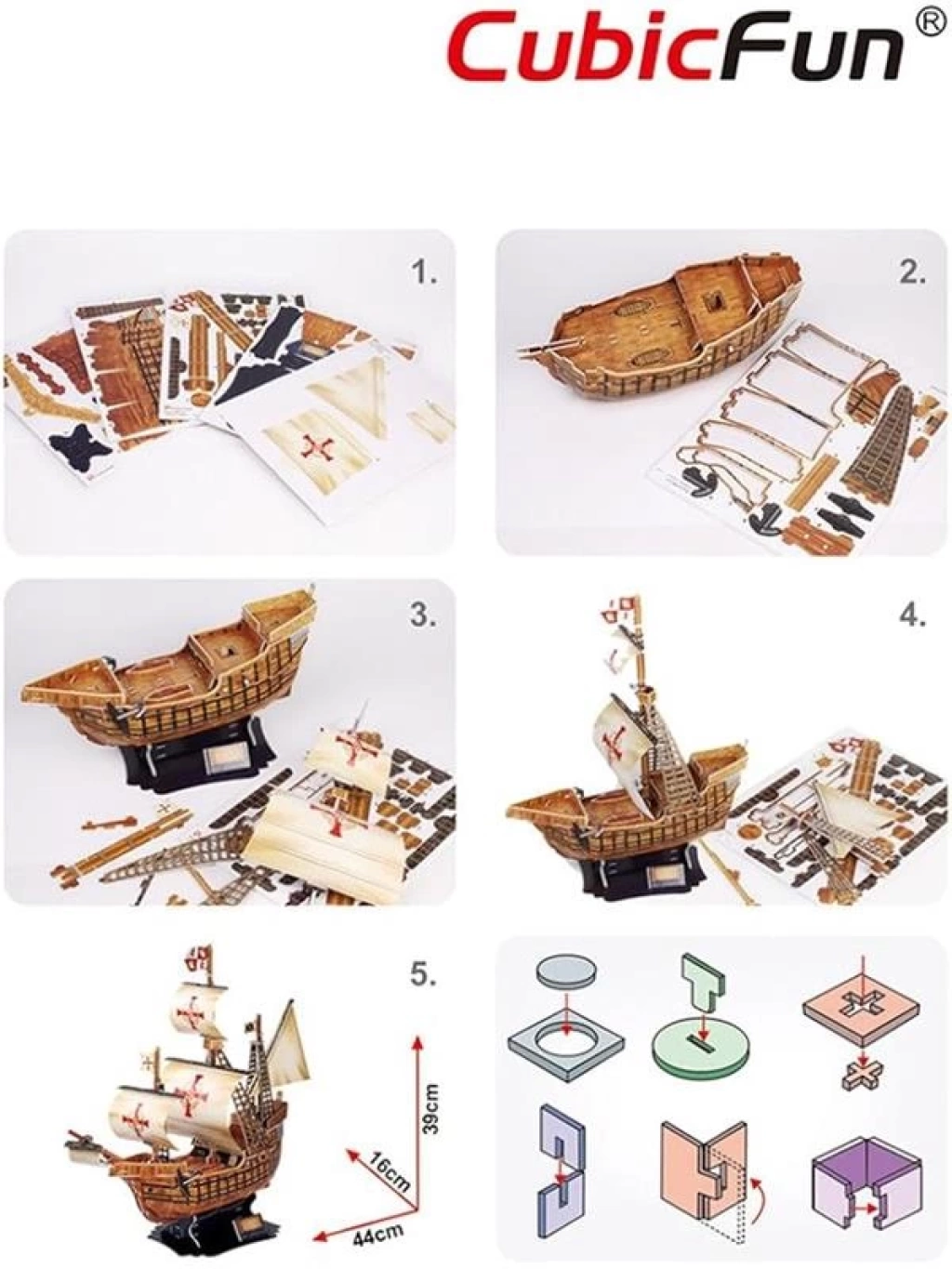 CubicFun®

1.

2.

3.

4.

5.

39cm

16cm

44cm