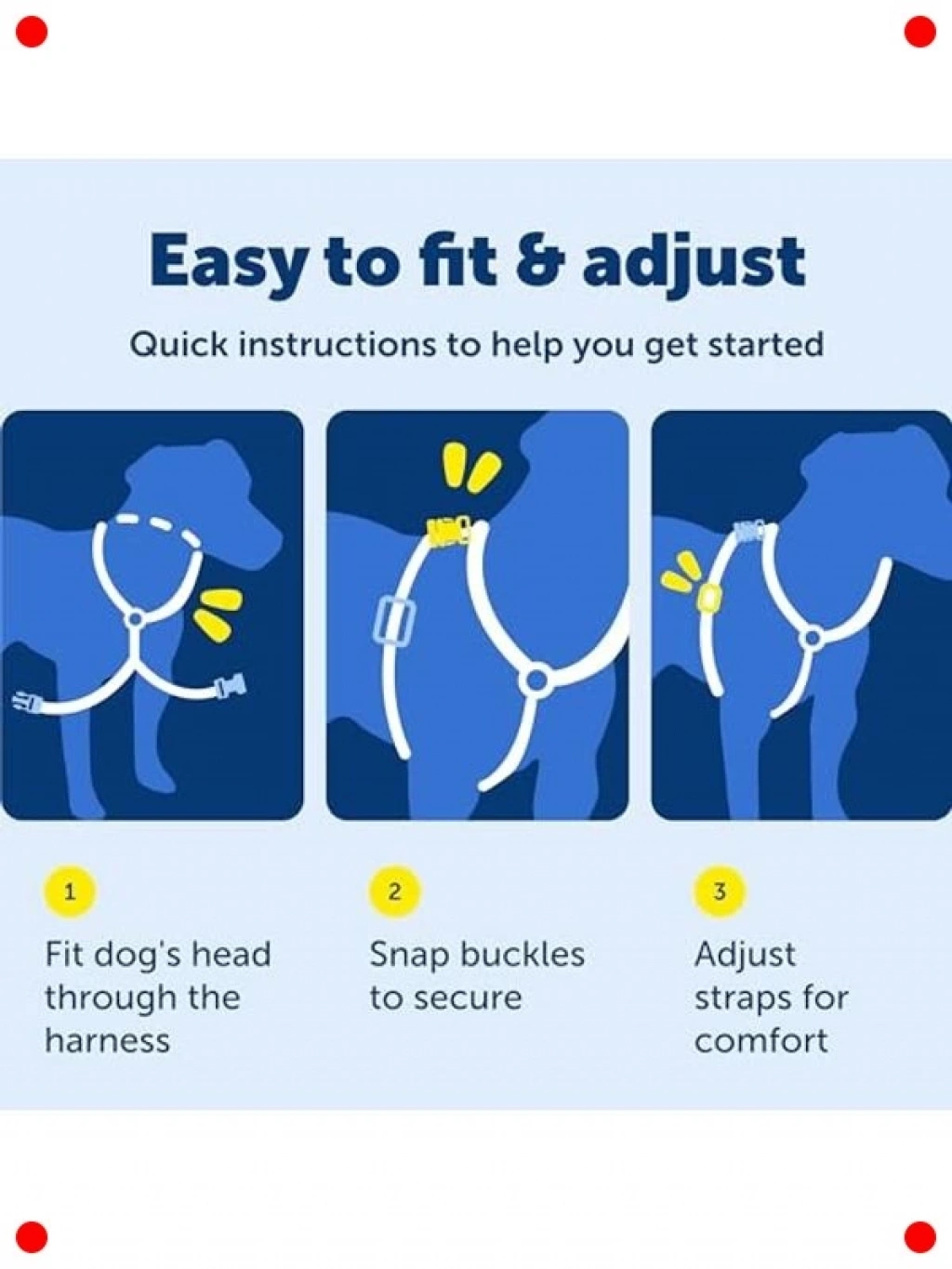 Easy to fit & adjust

Quick instructions to help you get started

1

Fit dog's head through the harness

2

Snap buckles to secure

3

Adjust straps for comfort